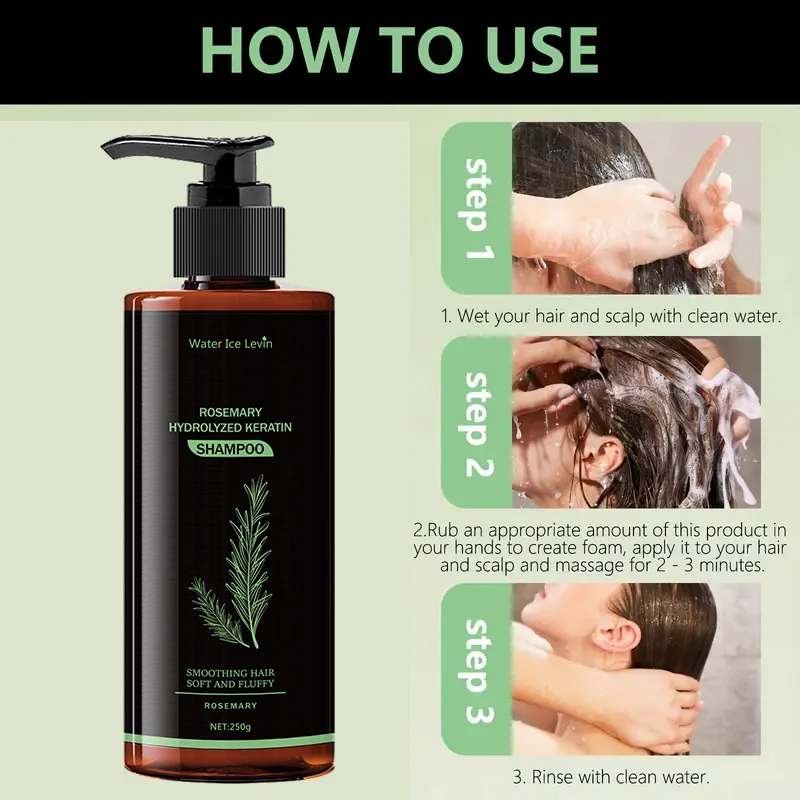 HOW TO USE

Water Ice Levin

ROSEMARY
HYDROLYZED KERATIN
SHAMPOO

SMOOTHING HAIR
SOFT AND FLUFFY

ROSEMARY

NET:250g

step 1

1. Wet your hair and scalp with clean water.

step 2

2.Rub an appropriate amount of this product in your hands to create foam, apply it to your hair and scalp and massage for 2 - 3 minutes.

step 3

3. Rinse with clean water.