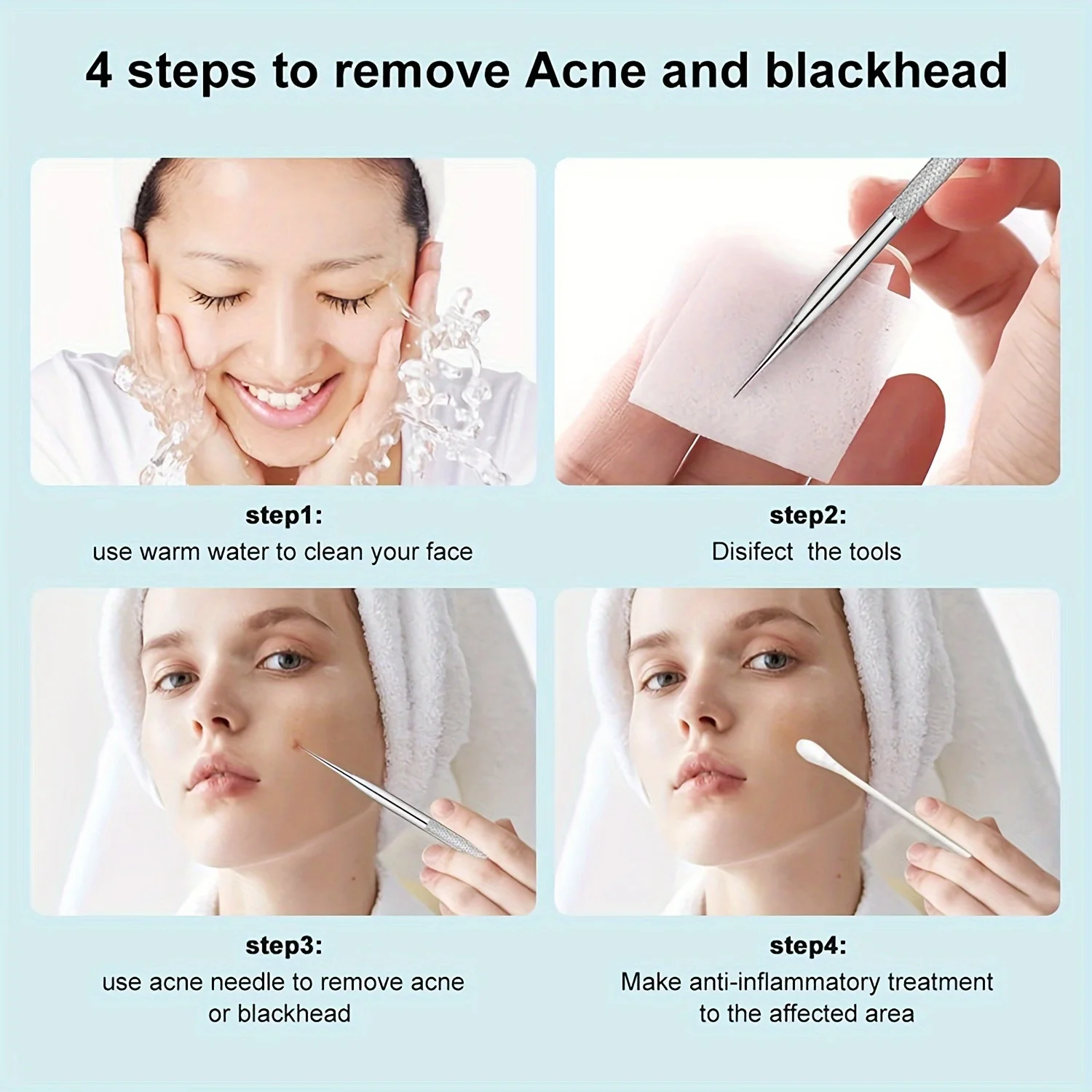 4 steps to remove Acne and blackhead

step1:
use warm water to clean your face

step2:
Disifect the tools

step3:
use acne needle to remove acne or blackhead

step4:
Make anti-inflammatory treatment to the affected area