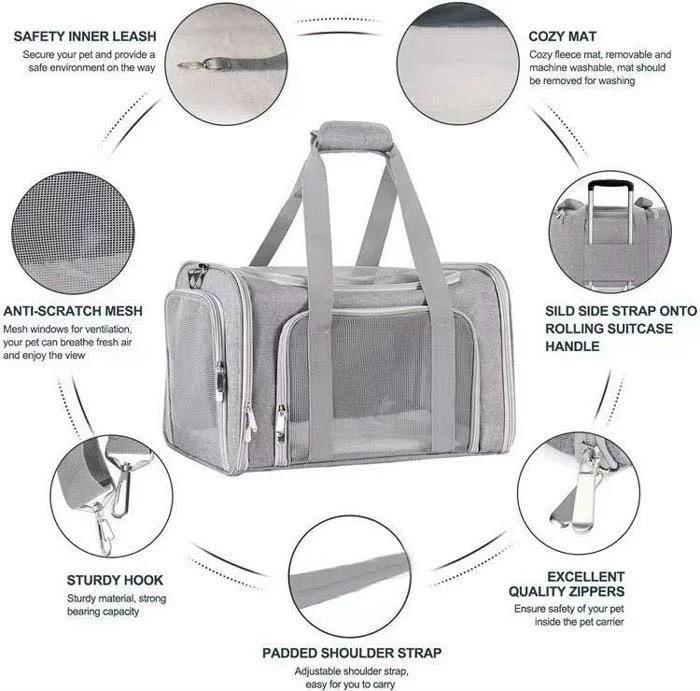 SAFETY INNER LEASH
Secure your pet and provide a safe environment on the way

COZY MAT
Cozy fleece mat, removable and machine washable, mat should be removed for washing

ANTI-SCRATCH MESH
Mesh windows for ventilation, your pet can breathe fresh air and enjoy the view

SILD SIDE STRAP ONTO ROLLING SUITCASE HANDLE

STURDY HOOK
Sturdy material, strong bearing capacity

EXCELLENT QUALITY ZIPPERS
Ensure safety of your pet inside the pet carrier

PADDED SHOULDER STRAP
Adjustable shoulder strap, easy for you to carry