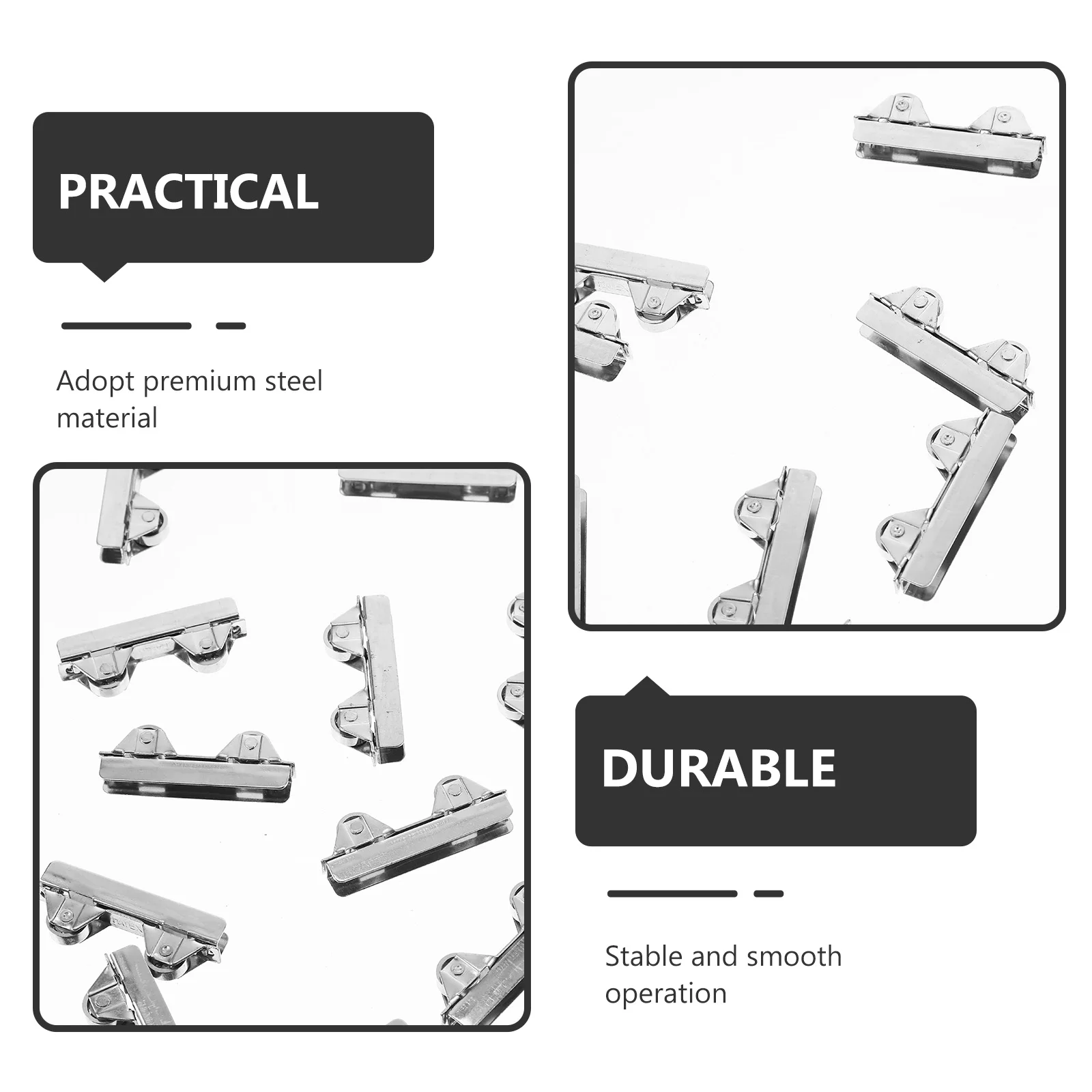 PRACTICAL

Adopt premium steel material

DURABLE

Stable and smooth operation