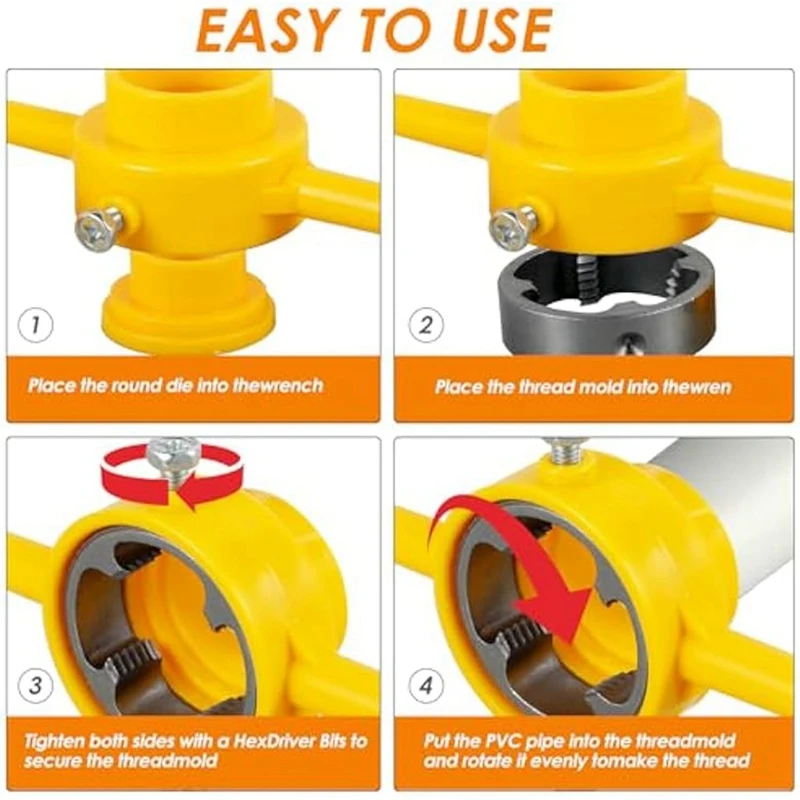 EASY TO USE

1

Place the round die into thewrench

2

Place the thread mold into thewren

3

Tighten both sides with a HexDriver Bits to secure the threadmold

4

Put the PVC pipe into the threadmold and rotate it evenly tomake the thread