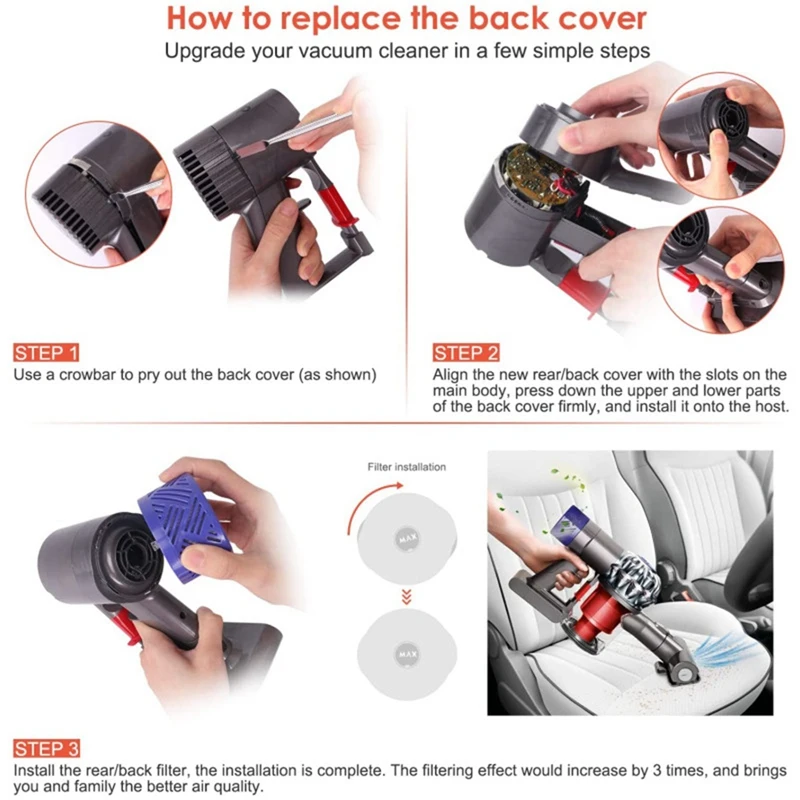 How to replace the back cover
Upgrade your vacuum cleaner in a few simple steps

STEP 1
Use a crowbar to pry out the back cover (as shown)

STEP 2
Align the new rear/back cover with the slots on the main body, press down the upper and lower parts of the back cover firmly, and install it onto the host.

Filter installation
MAX
MAX

STEP 3
Install the rear/back filter, the installation is complete. The filtering effect would increase by 3 times, and brings you and family the better air quality.