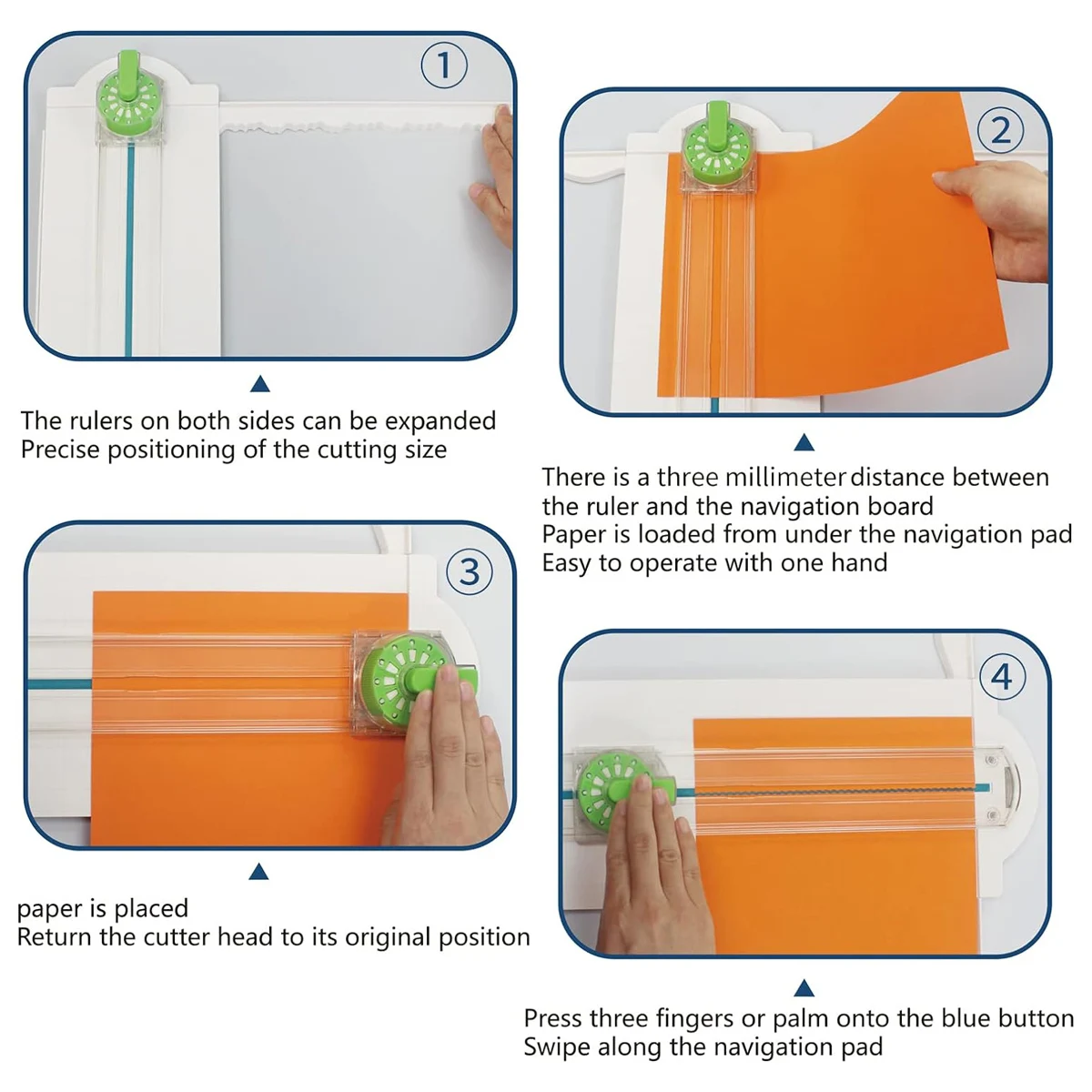 ①

The rulers on both sides can be expanded
Precise positioning of the cutting size

②

There is a three millimeter distance between the ruler and the navigation board
Paper is loaded from under the navigation pad
Easy to operate with one hand

③

paper is placed
Return the cutter head to its original position

④

Press three fingers or palm onto the blue button
Swipe along the navigation pad