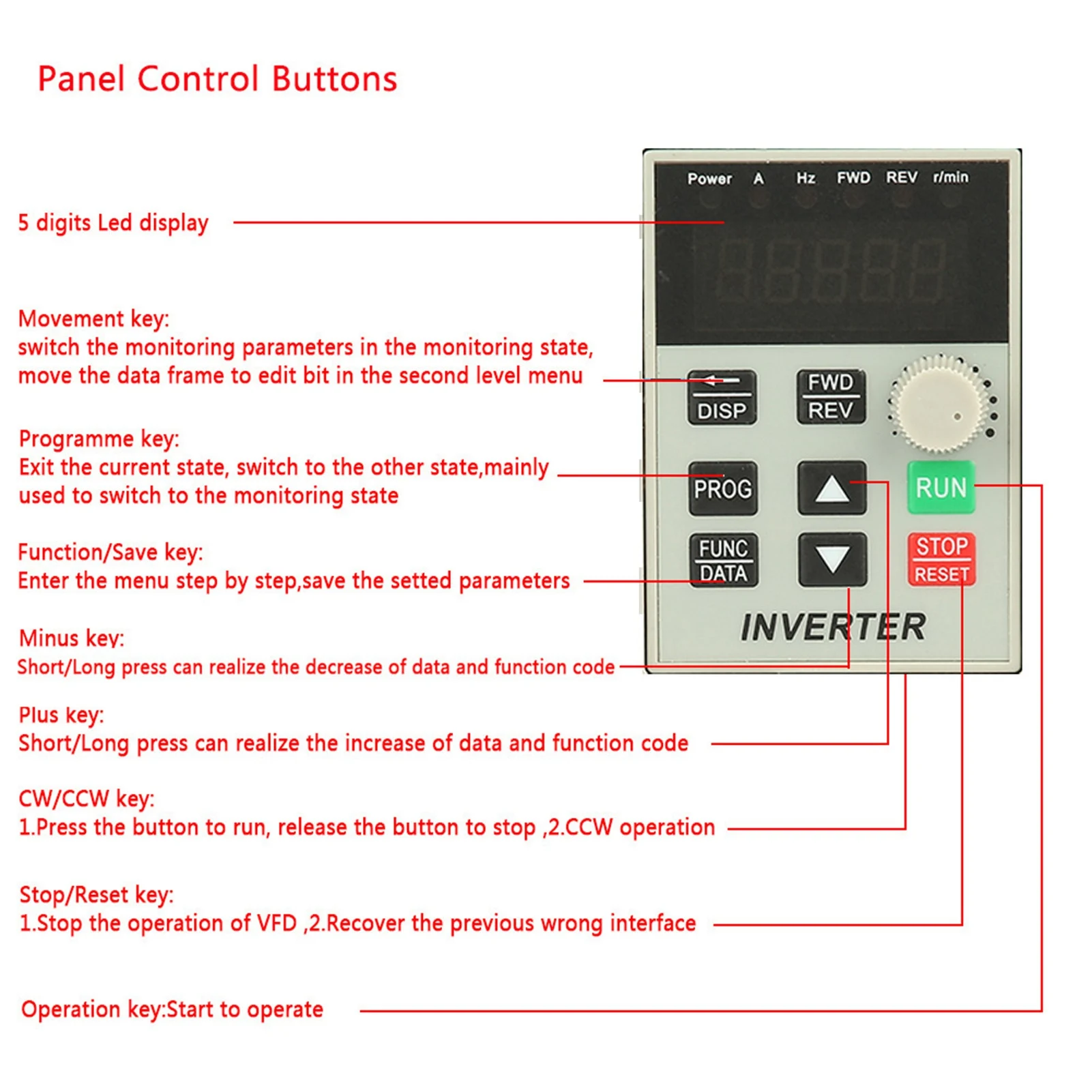 Panel Control Buttons

5 digits Led display

Movement key:
switch the monitoring parameters in the monitoring state, move the data frame to edit bit in the second level menu

Programme key:
Exit the current state, switch to the other state,mainly used to switch to the monitoring state

Function/Save key:
Enter the menu step by step,save the setted parameters

Minus key:
Short/Long press can realize the decrease of data and function code

Plus key:
Short/Long press can realize the increase of data and function code

CW/CCW key:
1.Press the button to run, release the button to stop ,2.CCW operation

Stop/Reset key:
1.Stop the operation of VFD ,2.Recover the previous wrong interface

Operation key:Start to operate

Power A Hz FWD REV r/min

DISP

FWD
REV

PROG

RUN

FUNC
DATA

STOP
RESET

INVERTER