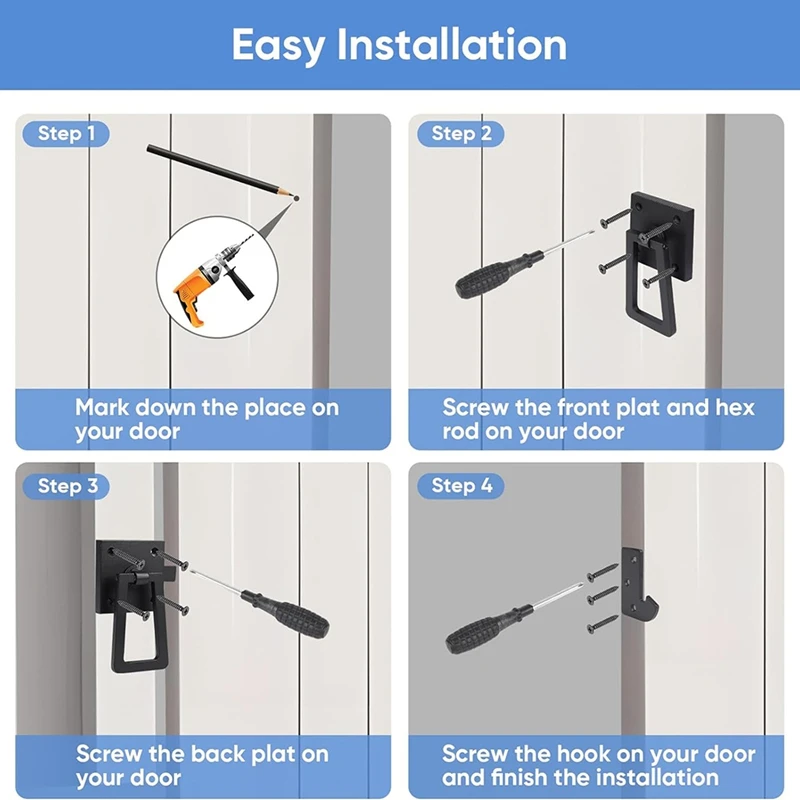 Easy Installation

Step 1

Mark down the place on your door

Step 2

Screw the front plat and hex rod on your door

Step 3

Screw the back plat on your door

Step 4

Screw the hook on your door and finish the installation