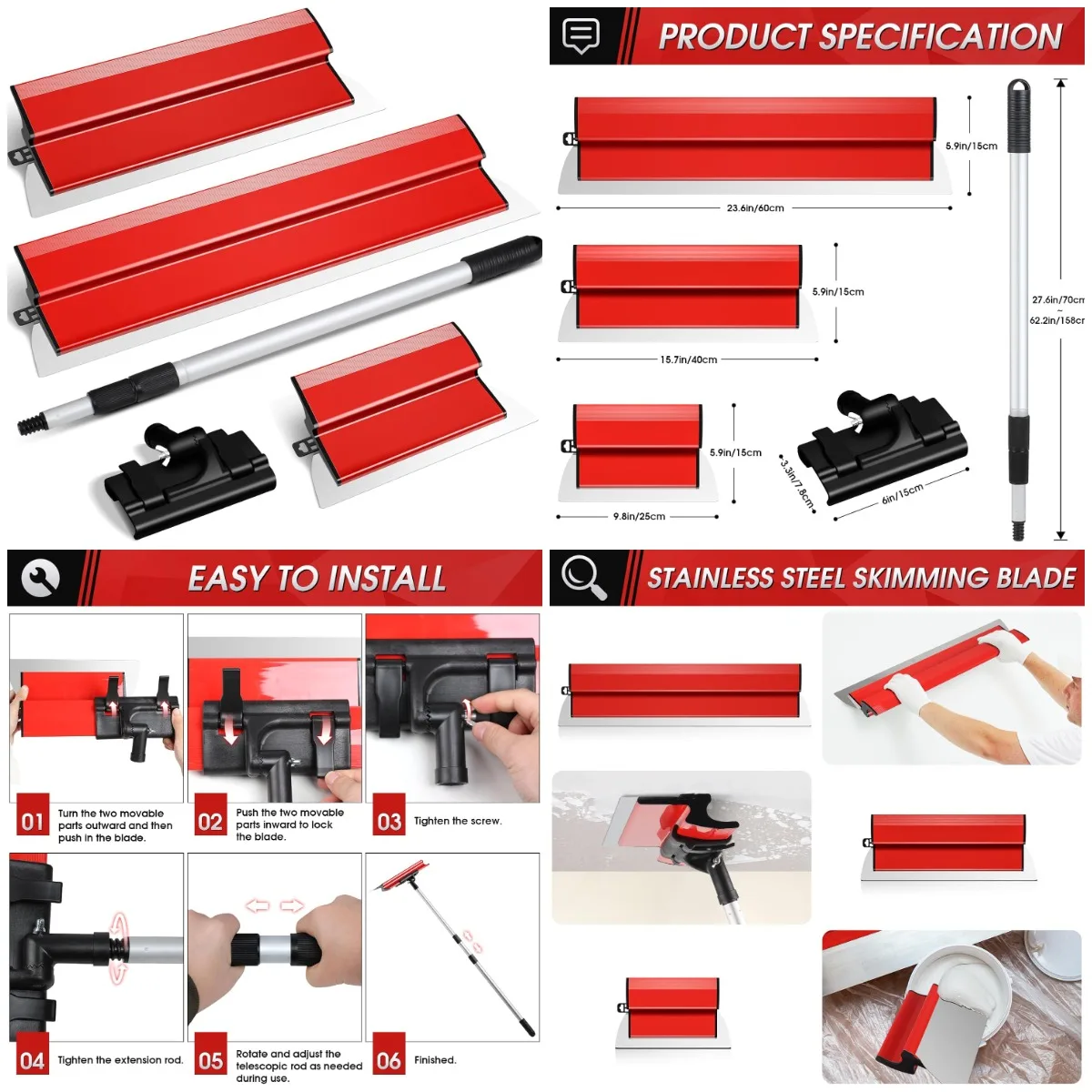 PRODUCT SPECIFICATION

5.9in/15cm

23.6in/60cm

5.9in/15cm

15.7in/40cm

5.9in/15cm

9.8in/25cm

3.3in/7.8cm

6in/15cm

27.6in/70cm ~ 62.2in/158cm

EASY TO INSTALL

01 Turn the two movable parts outward and then push in the blade.

02 Push the two movable parts inward to lock the blade.

03 Tighten the screw.

04 Tighten the extension rod.

05 Rotate and adjust the telescopic rod as needed during use.

06 Finished.

STAINLESS STEEL SKIMMING BLADE