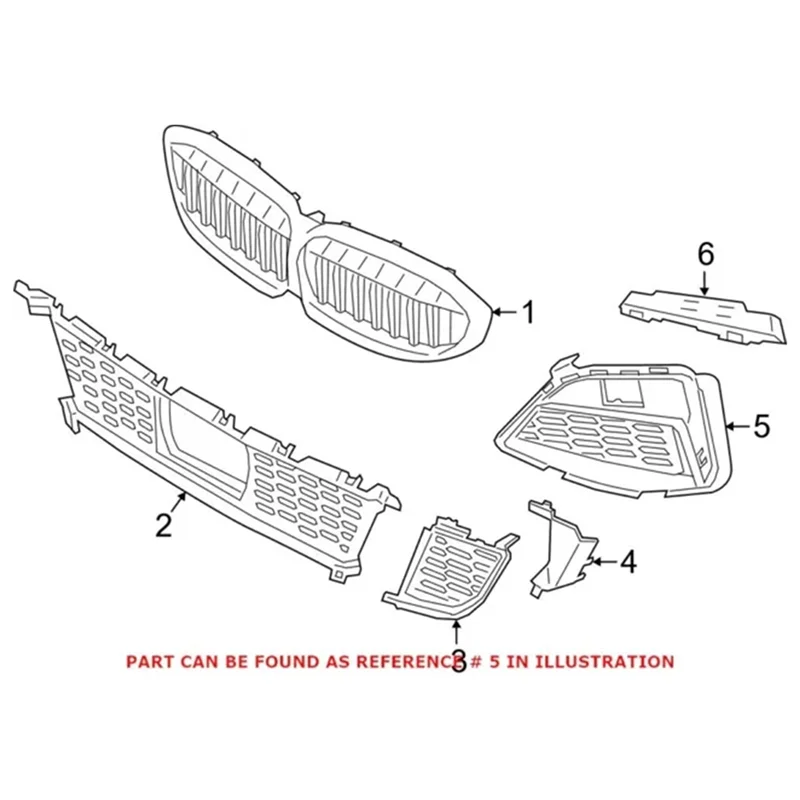 6

1

5

2

4

3

PART CAN BE FOUND AS REFERENCE # 5 IN ILLUSTRATION