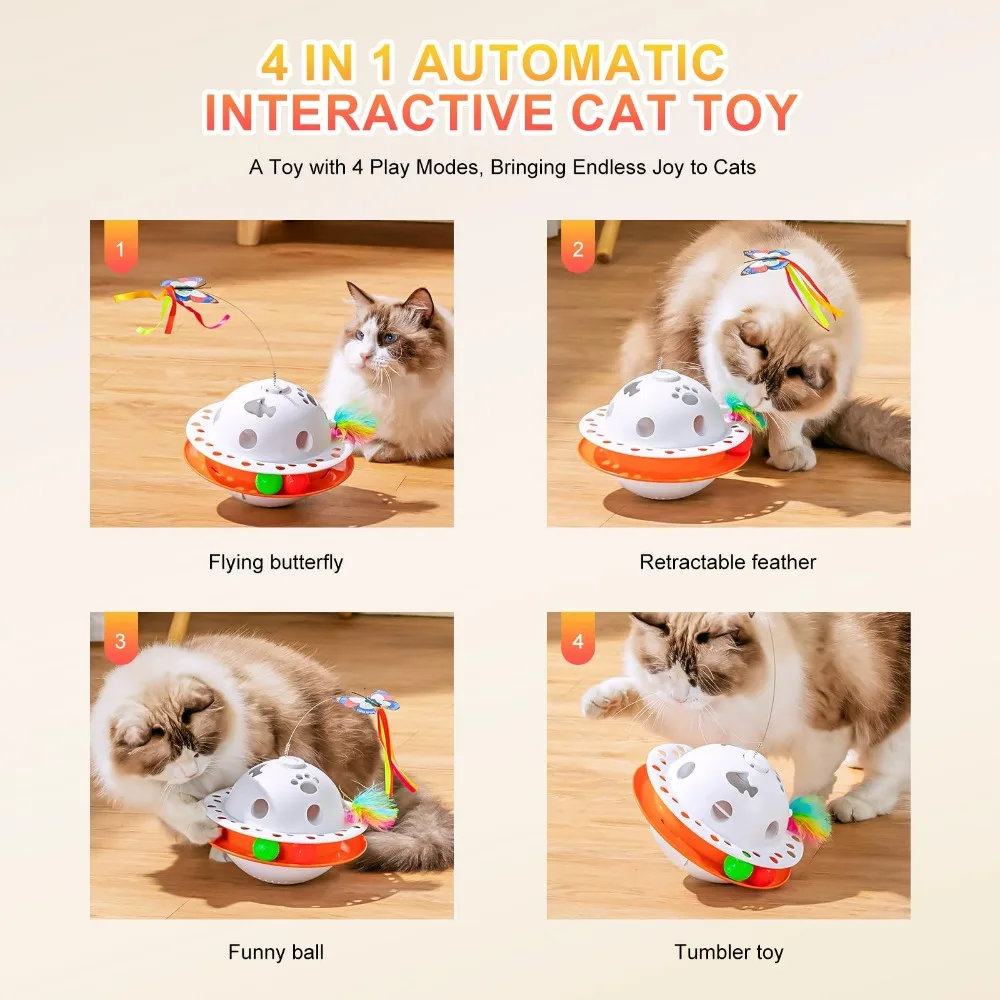 4 IN 1 AUTOMATIC INTERACTIVE CAT TOY

A Toy with 4 Play Modes, Bringing Endless Joy to Cats

1

Flying butterfly

2

Retractable feather

3

Funny ball

4

Tumbler toy