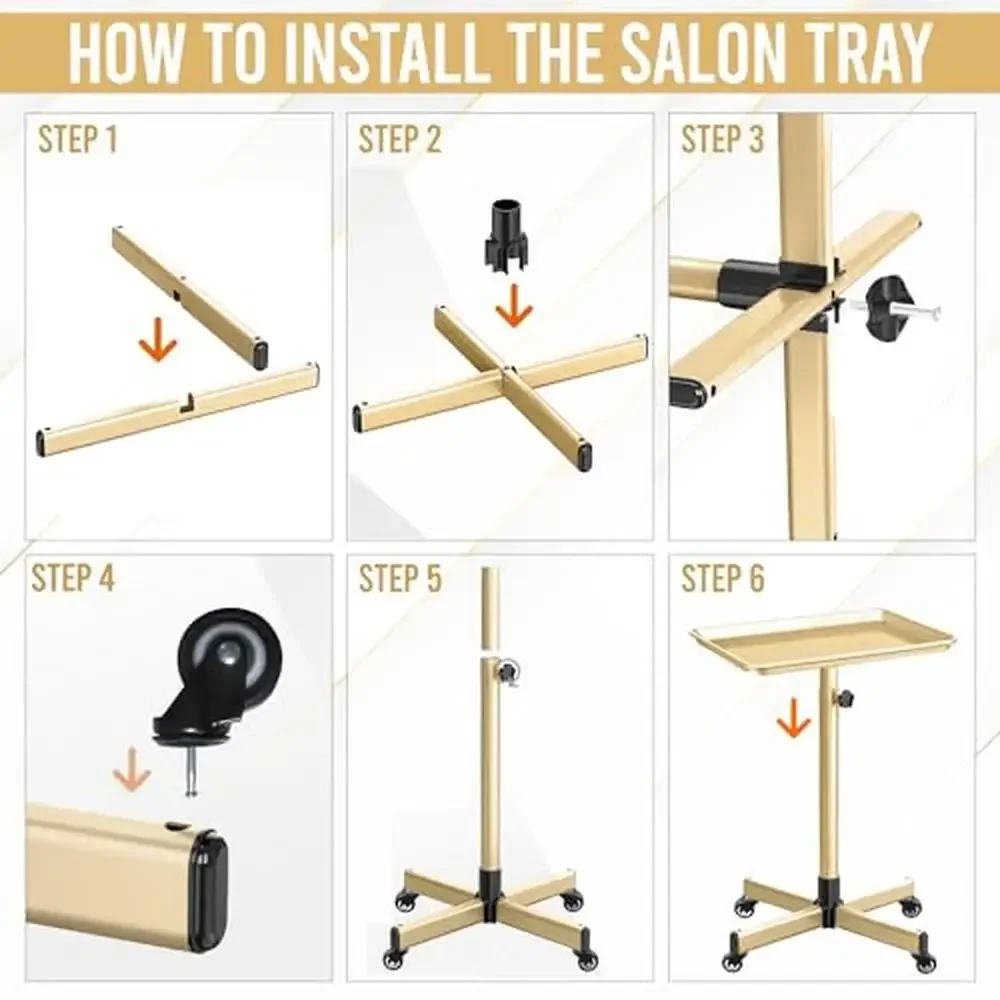 HOW TO INSTALL THE SALON TRAY

STEP 1

STEP 2

STEP 3

STEP 4

STEP 5

STEP 6