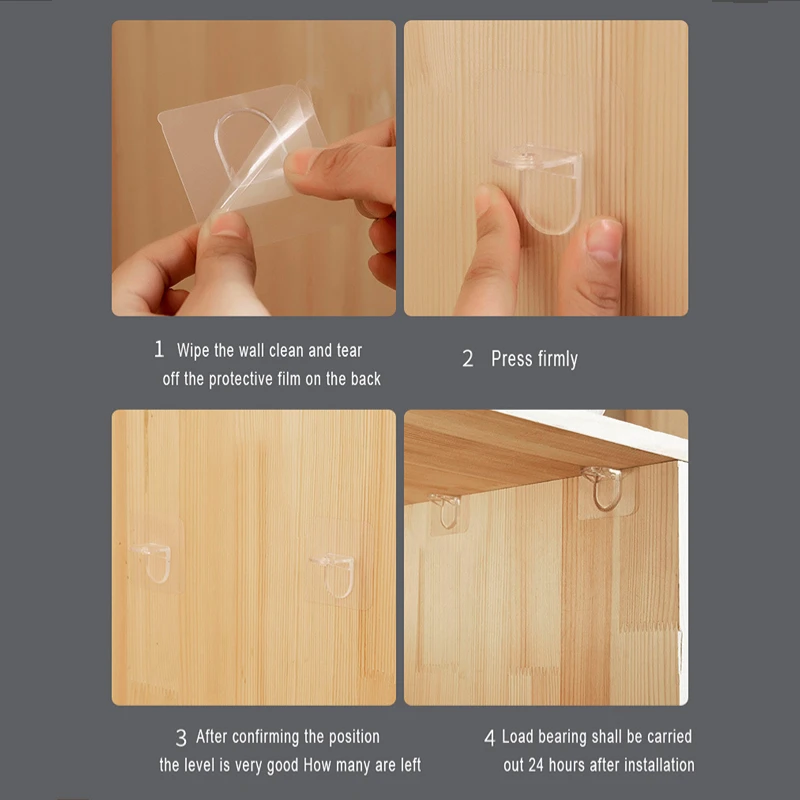 1 Wipe the wall clean and tear off the protective film on the back

2 Press firmly

3 After confirming the position the level is very good How many are left

4 Load bearing shall be carried out 24 hours after installation