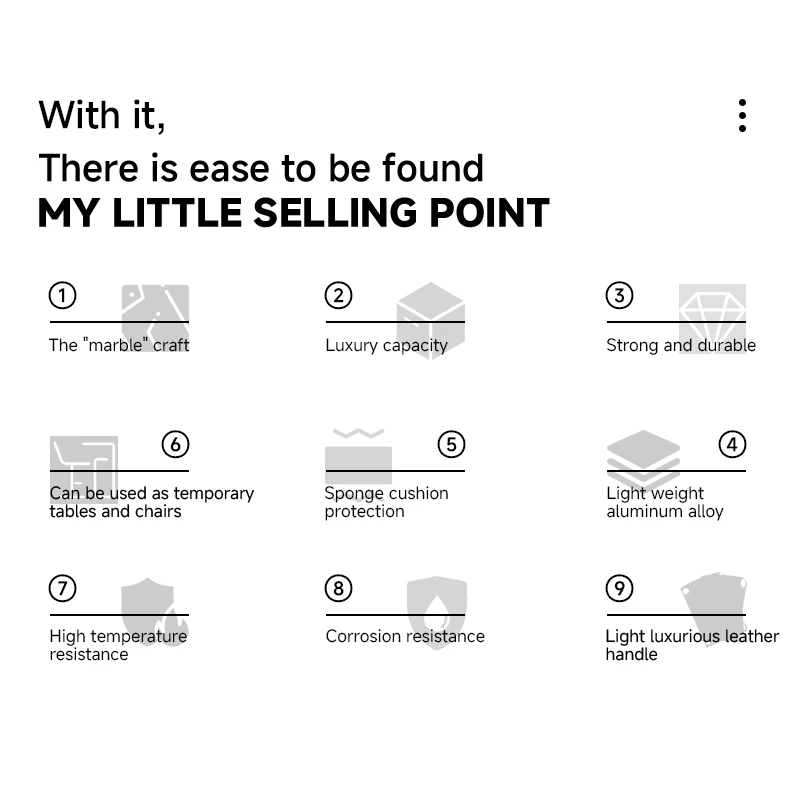 With it,
There is ease to be found
MY LITTLE SELLING POINT

①
The "marble" craft

②
Luxury capacity

③
Strong and durable

⑥
Can be used as temporary tables and chairs

⑤
Sponge cushion protection

④
Light weight aluminum alloy

⑦
High temperature resistance

⑧
Corrosion resistance

⑨
Light luxurious leather handle