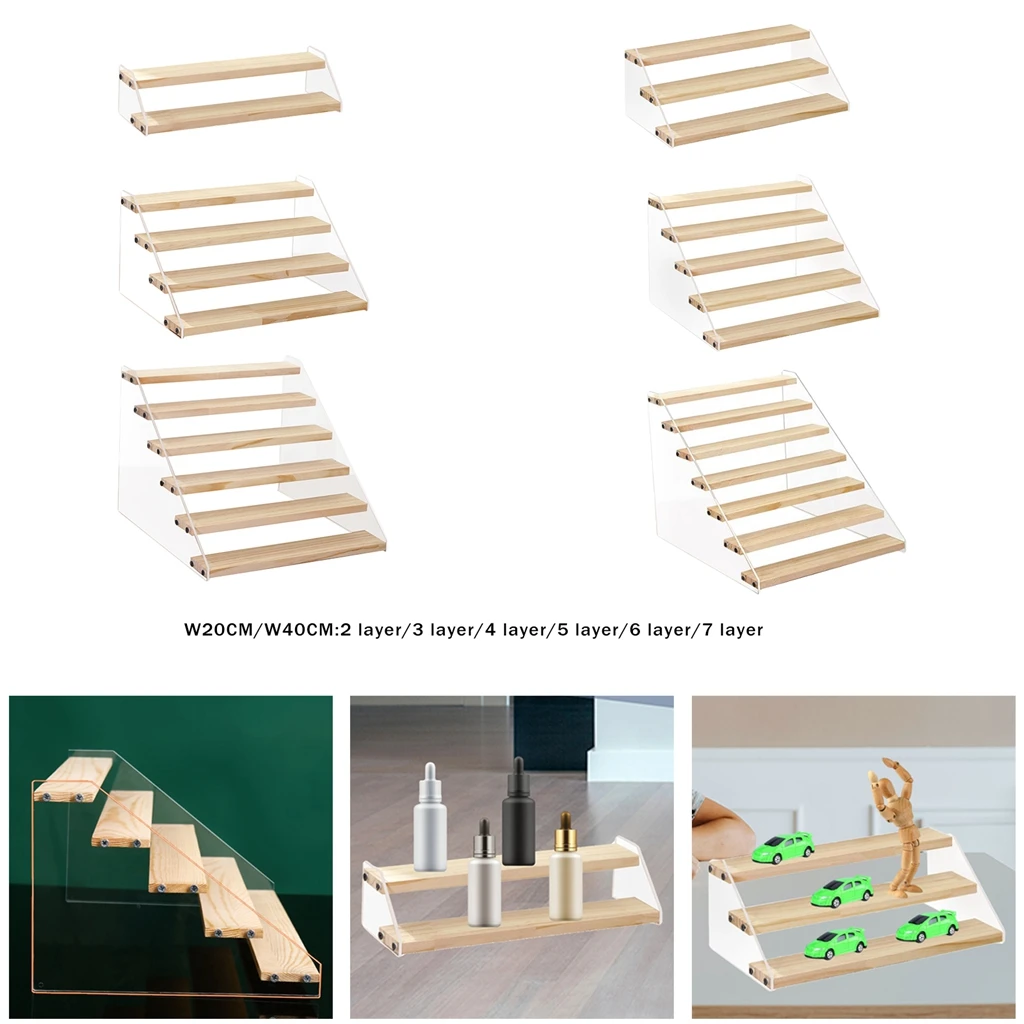 W20CM/W40CM:2 layer/3 layer/4 layer/5 layer/6 layer/7 layer