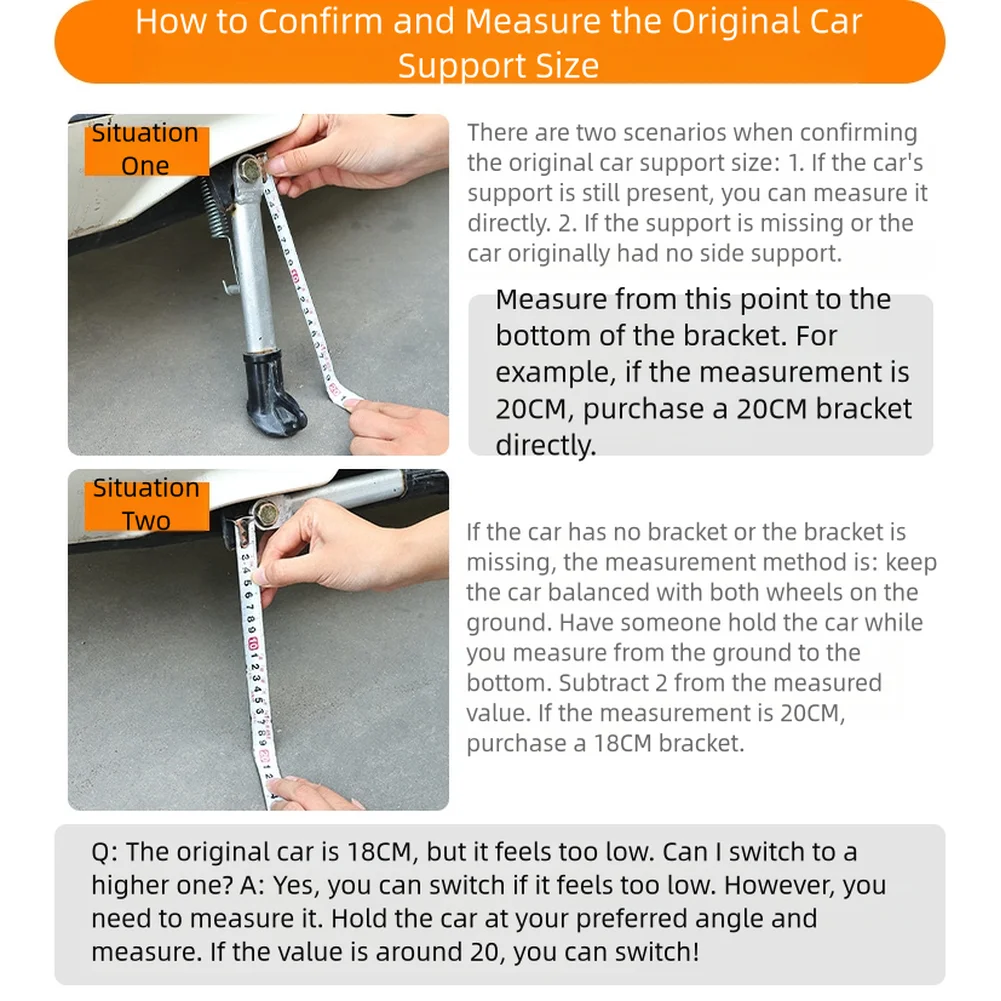 How to Confirm and Measure the Original Car Support Size

Situation One

There are two scenarios when confirming the original car support size: 1. If the car's support is still present, you can measure it directly. 2. If the support is missing or the car originally had no side support.

Measure from this point to the bottom of the bracket. For example, if the measurement is 20CM, purchase a 20CM bracket directly.

Situation Two

If the car has no bracket or the bracket is missing, the measurement method is: keep the car balanced with both wheels on the ground. Have someone hold the car while you measure from the ground to the bottom. Subtract 2 from the measured value. If the measurement is 20CM, purchase a 18CM bracket.

Q: The original car is 18CM, but it feels too low. Can I switch to a higher one? A: Yes, you can switch if it feels too low. However, you need to measure it. Hold the car at your preferred angle and measure. If the value is around 20, you can switch!