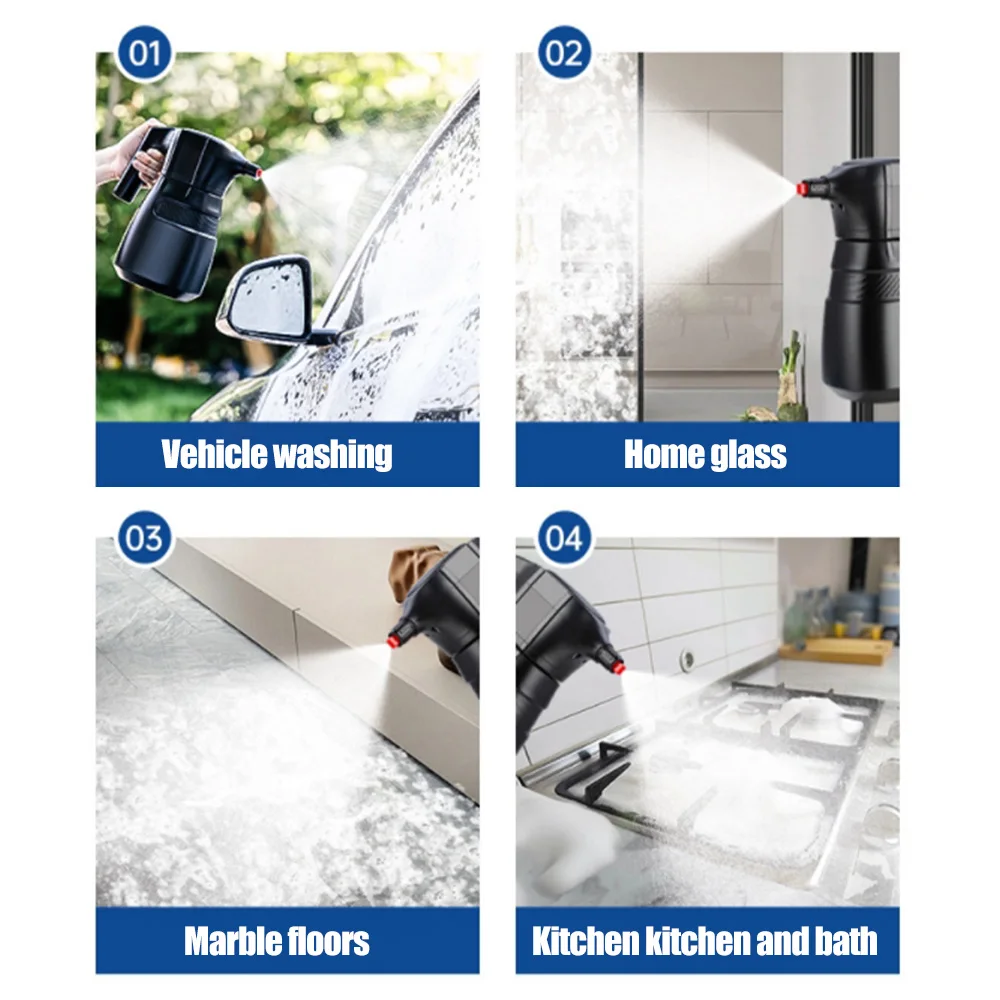 01
Vehicle washing

02
Home glass

03
Marble floors

04
Kitchen kitchen and bath