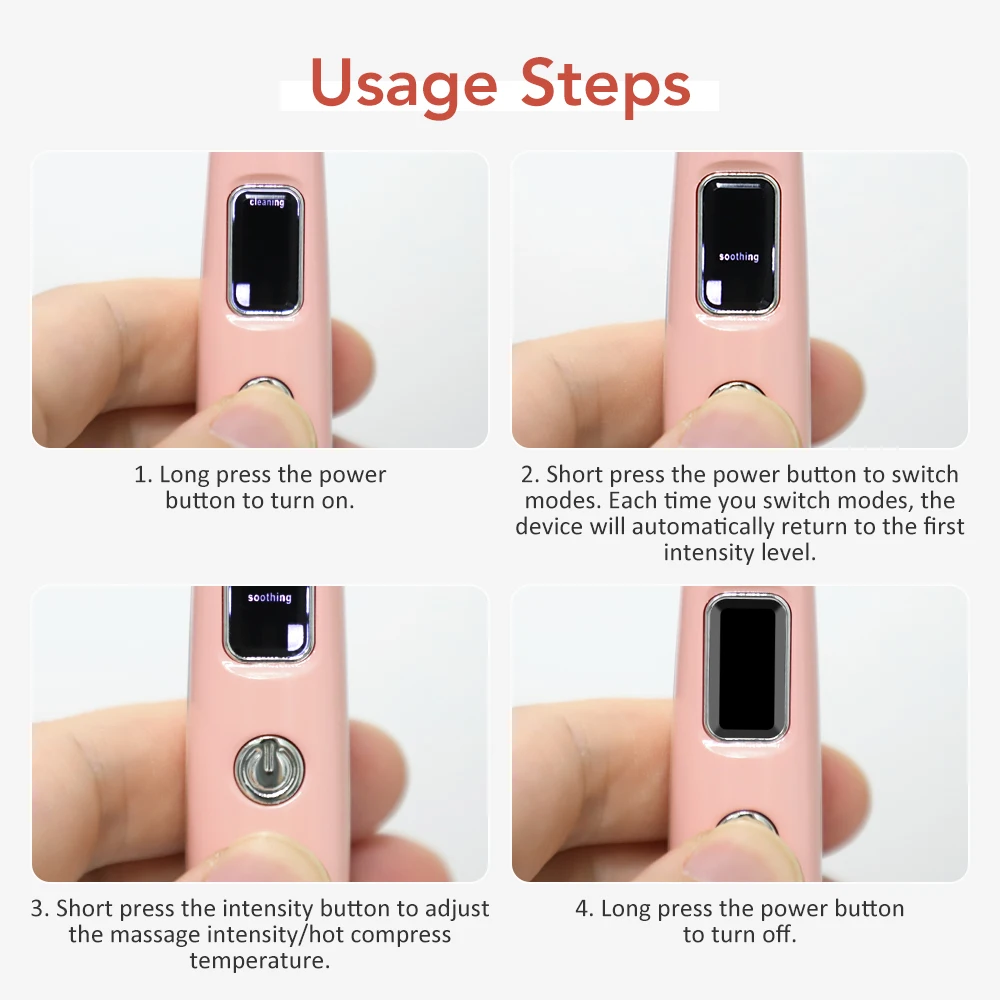 Usage Steps

cleaning

1. Long press the power button to turn on.

soothing

2. Short press the power button to switch modes. Each time you switch modes, the device will automatically return to the first intensity level.

soothing

3. Short press the intensity button to adjust the massage intensity/hot compress temperature.

4. Long press the power button to turn off.