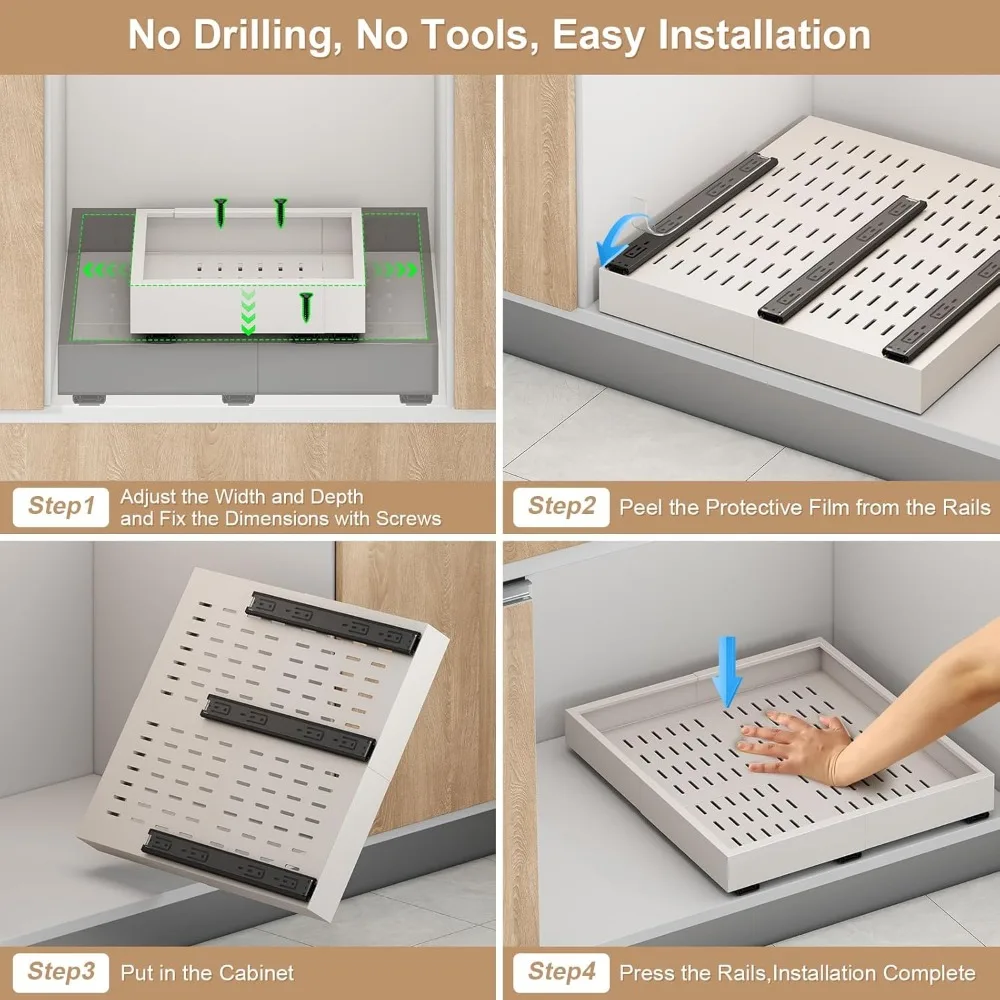 No Drilling, No Tools, Easy Installation

Step1 Adjust the Width and Depth and Fix the Dimensions with Screws

Step2 Peel the Protective Film from the Rails

Step3 Put in the Cabinet

Step4 Press the Rails,Installation Complete