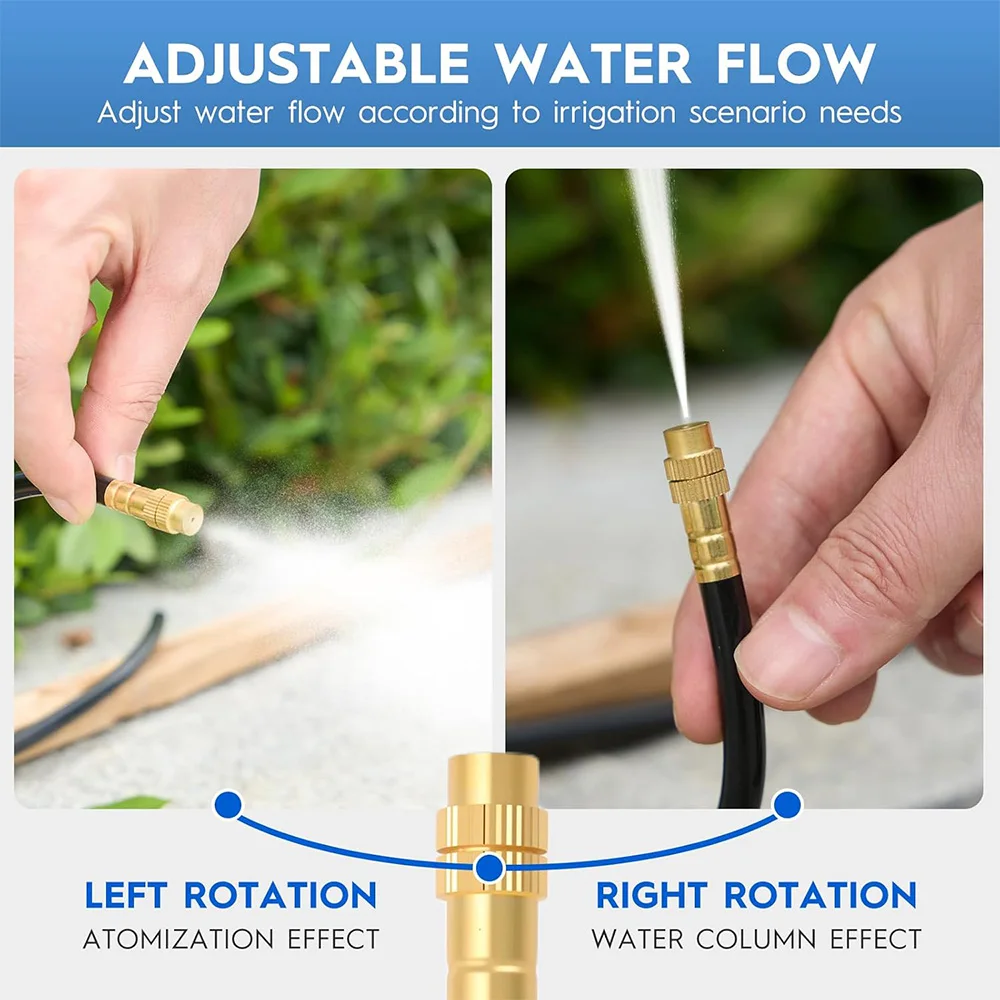 ADJUSTABLE WATER FLOW
Adjust water flow according to irrigation scenario needs

LEFT ROTATION
ATOMIZATION EFFECT

RIGHT ROTATION
WATER COLUMN EFFECT