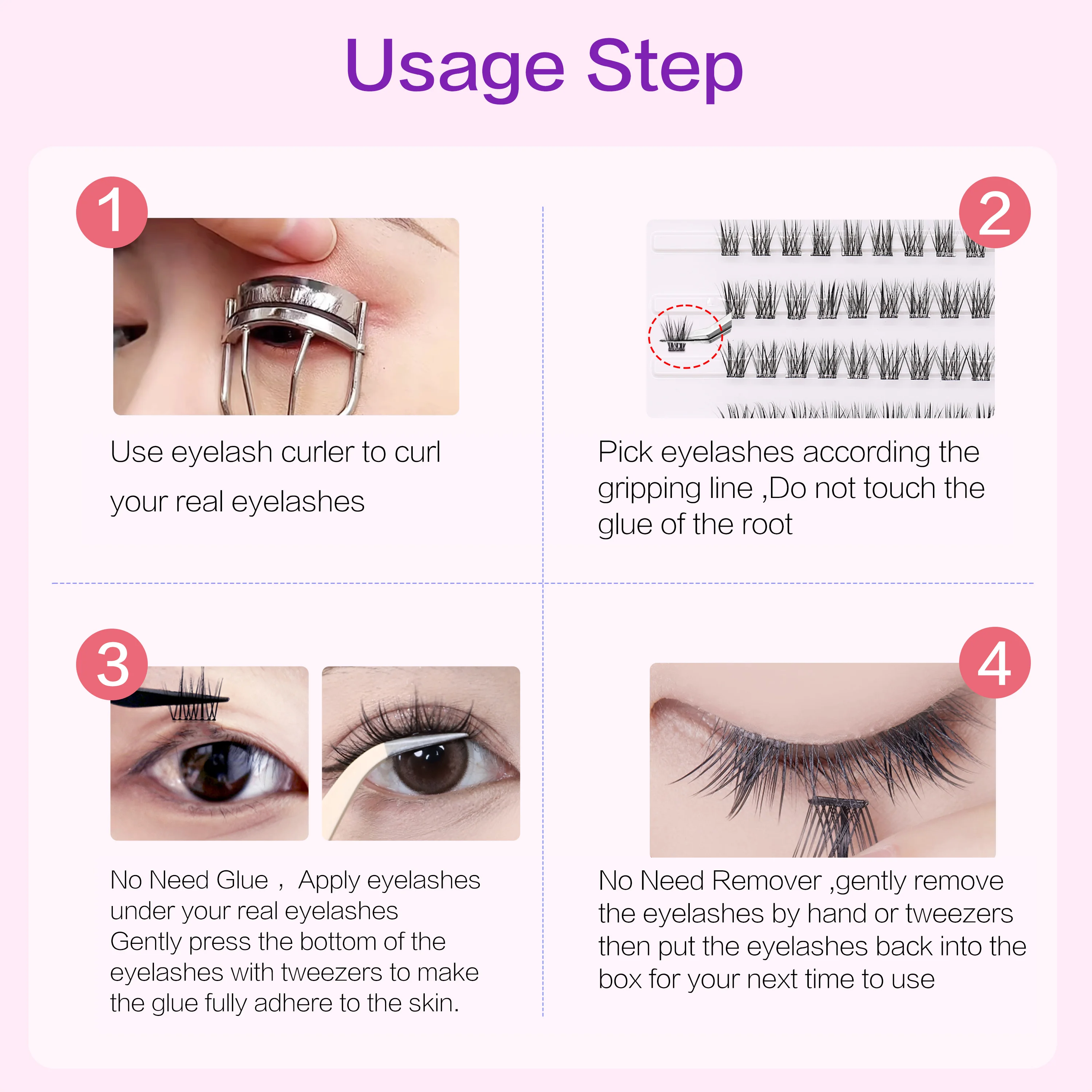 Usage Step

1

Use eyelash curler to curl your real eyelashes

2

Pick eyelashes according the gripping line ,Do not touch the glue of the root

3

No Need Glue， Apply eyelashes under your real eyelashes Gently press the bottom of the eyelashes with tweezers to make the glue fully adhere to the skin.

4

No Need Remover ,gently remove the eyelashes by hand or tweezers then put the eyelashes back into the box for your next time to use