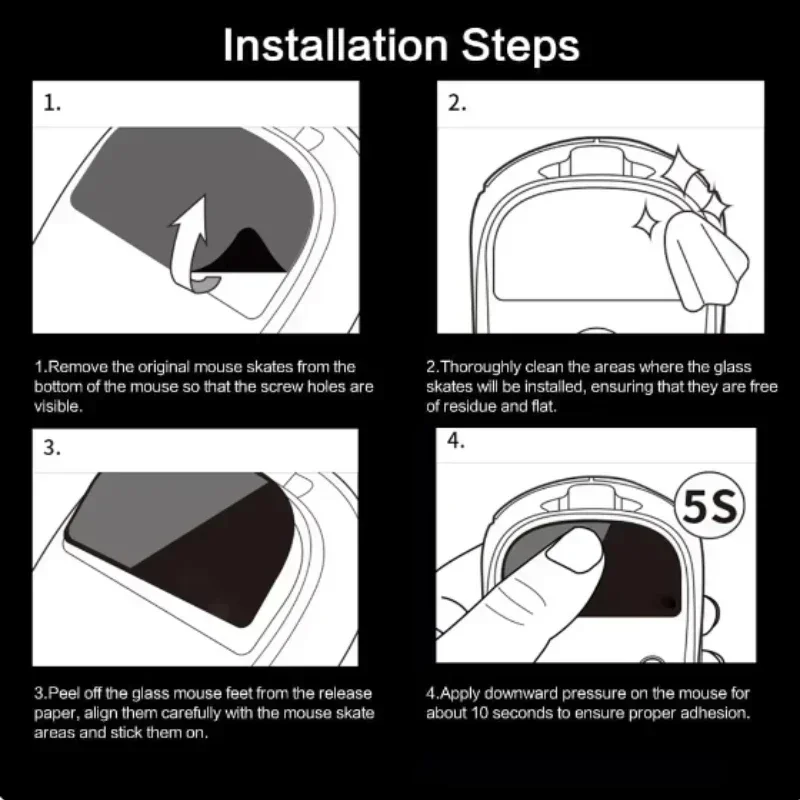 Installation Steps

1.

1.Remove the original mouse skates from the bottom of the mouse so that the screw holes are visible.

2.

2.Thoroughly clean the areas where the glass skates will be installed, ensuring that they are free of residue and flat.

3.

3.Peel off the glass mouse feet from the release paper, align them carefully with the mouse skate areas and stick them on.

4.

5S

4.Apply downward pressure on the mouse for about 10 seconds to ensure proper adhesion.