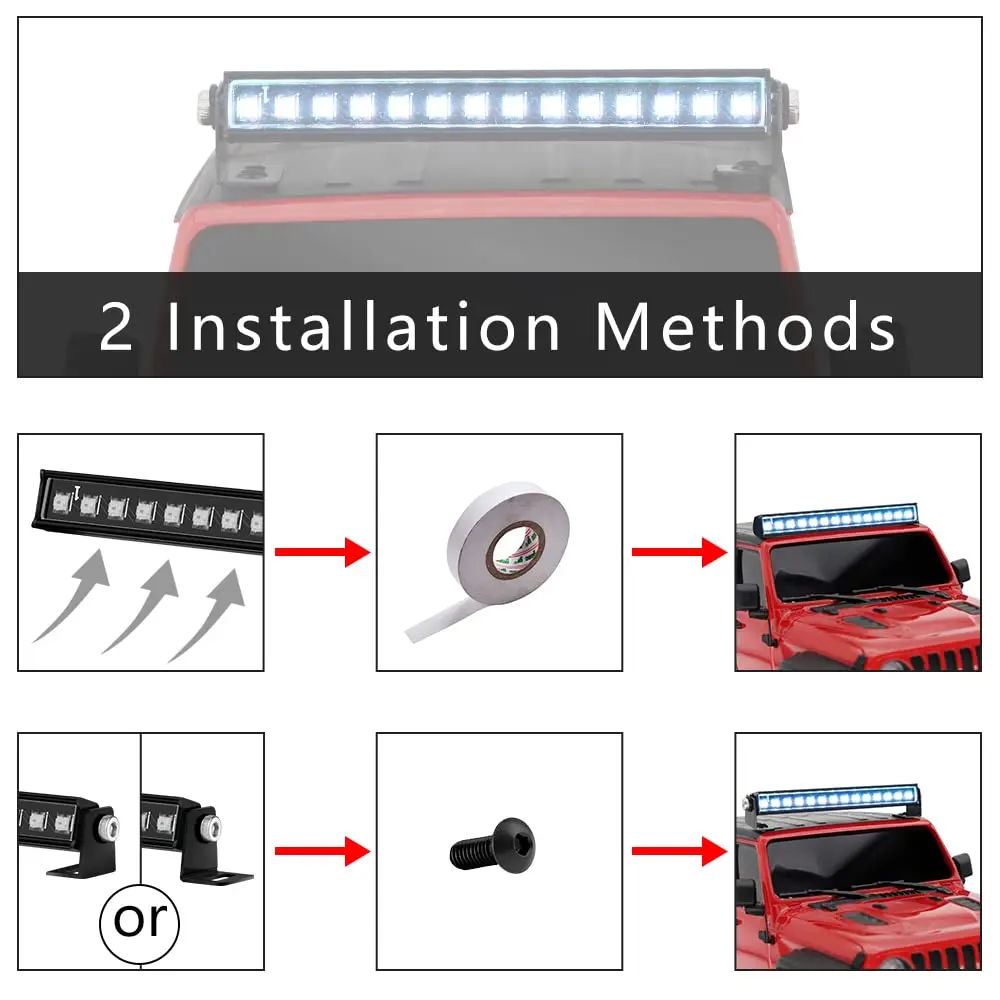 2 Installation Methods

or