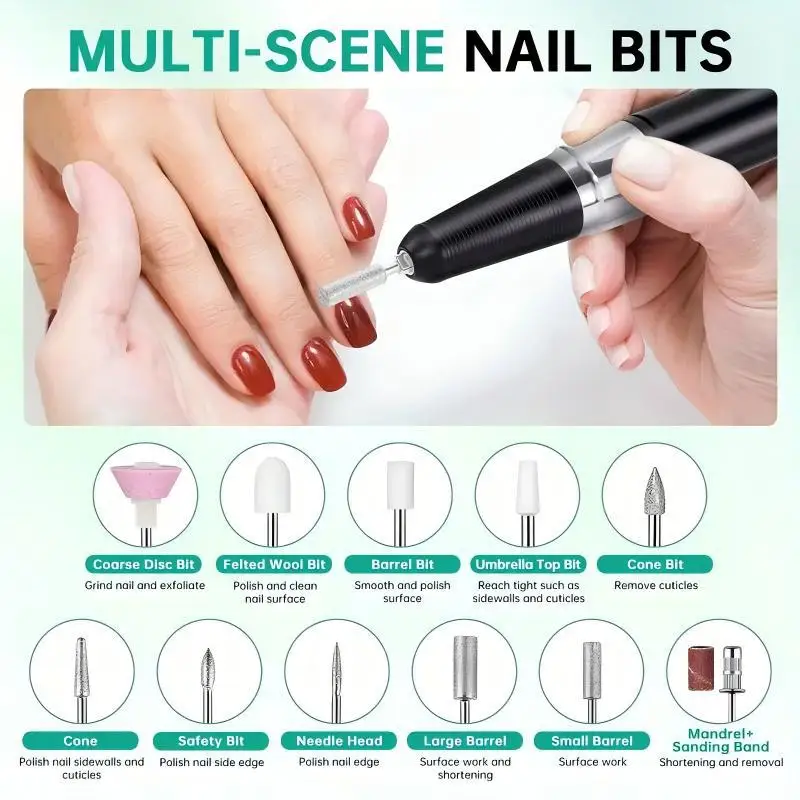 MULTI-SCENE NAIL BITS

Coarse Disc Bit
Grind nail and exfoliate

Felted Wool Bit
Polish and clean nail surface

Barrel Bit
Smooth and polish surface

Umbrella Top Bit
Reach tight such as sidewalls and cuticles

Cone Bit
Remove cuticles

Cone
Polish nail sidewalls and cuticles

Safety Bit
Polish nail side edge

Needle Head
Polish nail edge

Large Barrel
Surface work and shortening

Small Barrel
Surface work

Mandrel+ Sanding Band
Shortening and removal