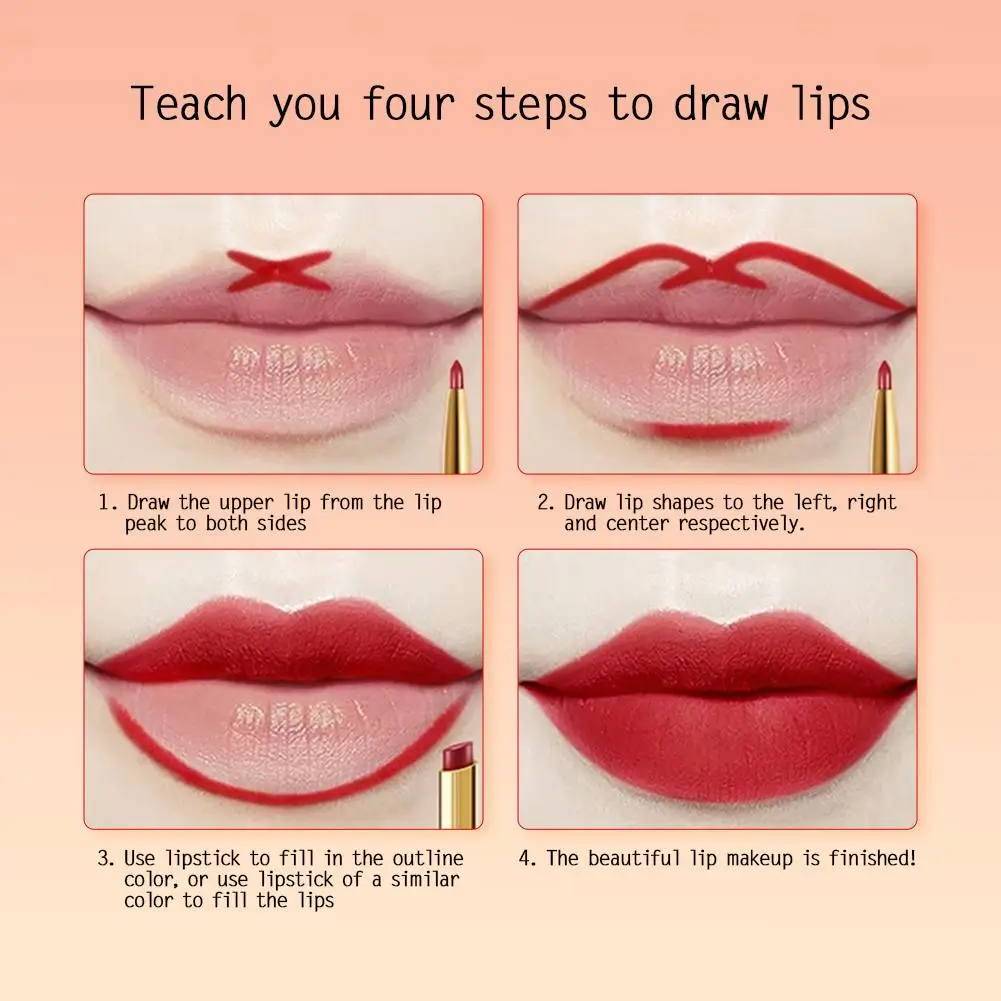 Teach you four steps to draw lips

1. Draw the upper lip from the lip peak to both sides

2. Draw lip shapes to the left, right and center respectively.

3. Use lipstick to fill in the outline color, or use lipstick of a similar color to fill the lips

4. The beautiful lip makeup is finished!