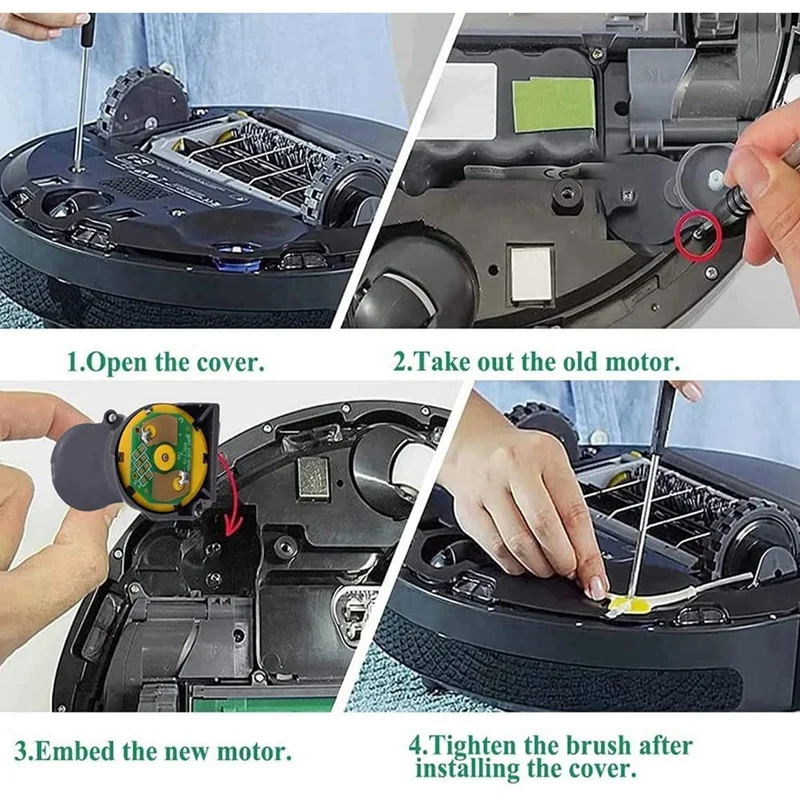 1.Open the cover.

2.Take out the old motor.

3.Embed the new motor.

4.Tighten the brush after installing the cover.