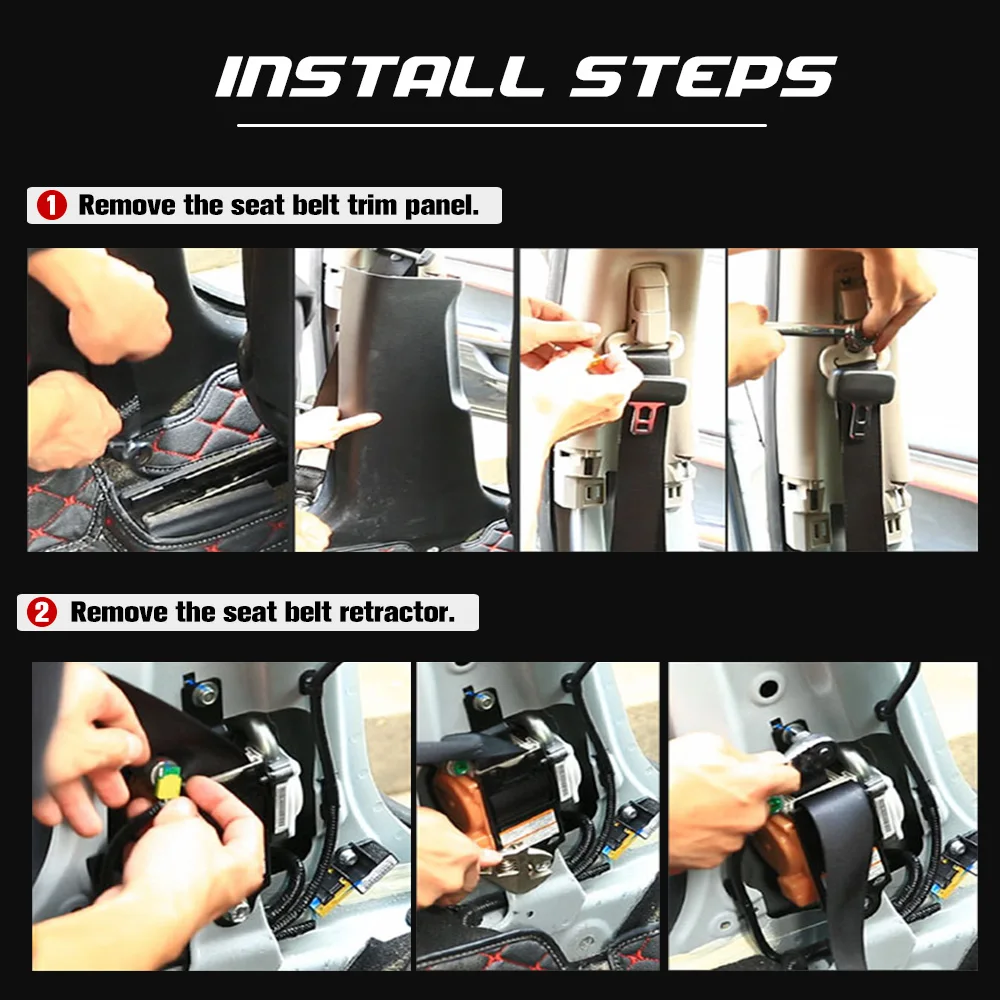 INSTALL STEPS

1 Remove the seat belt trim panel.

2 Remove the seat belt retractor.