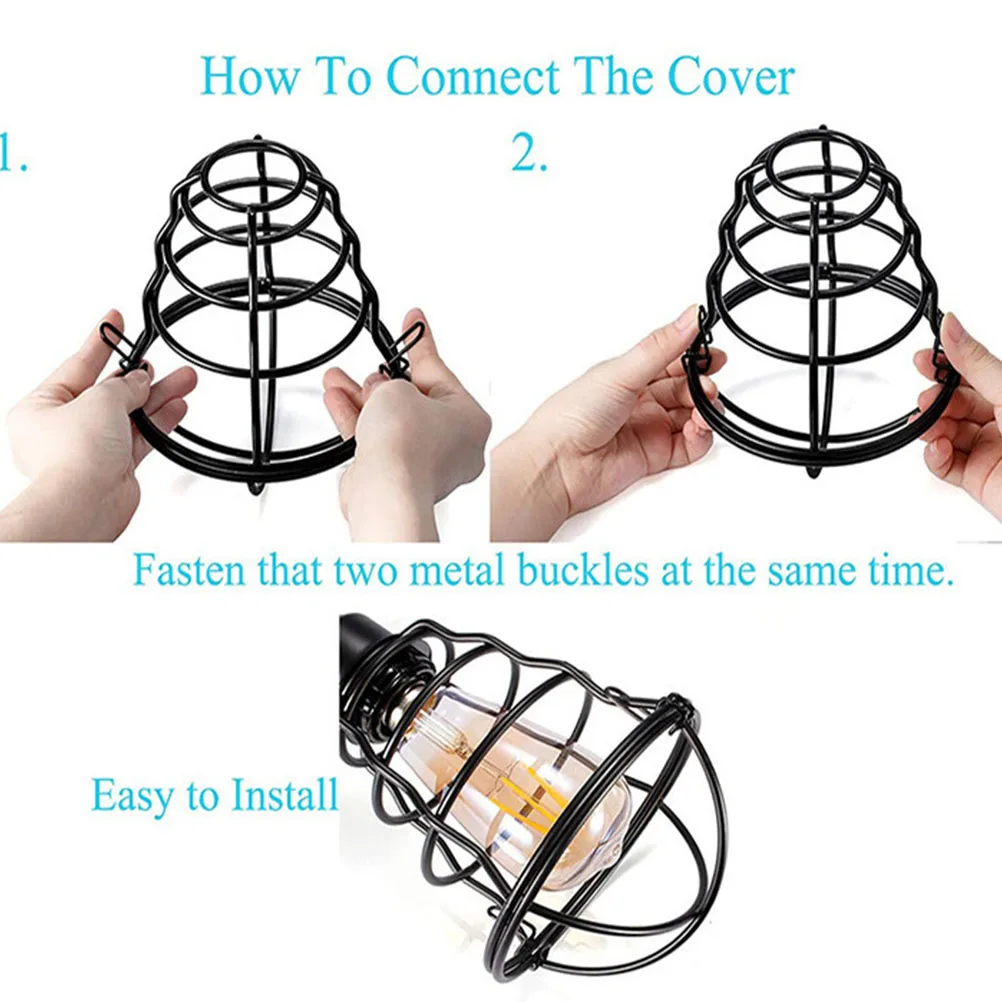 How To Connect The Cover

1.

2.

Fasten that two metal buckles at the same time.

Easy to Install