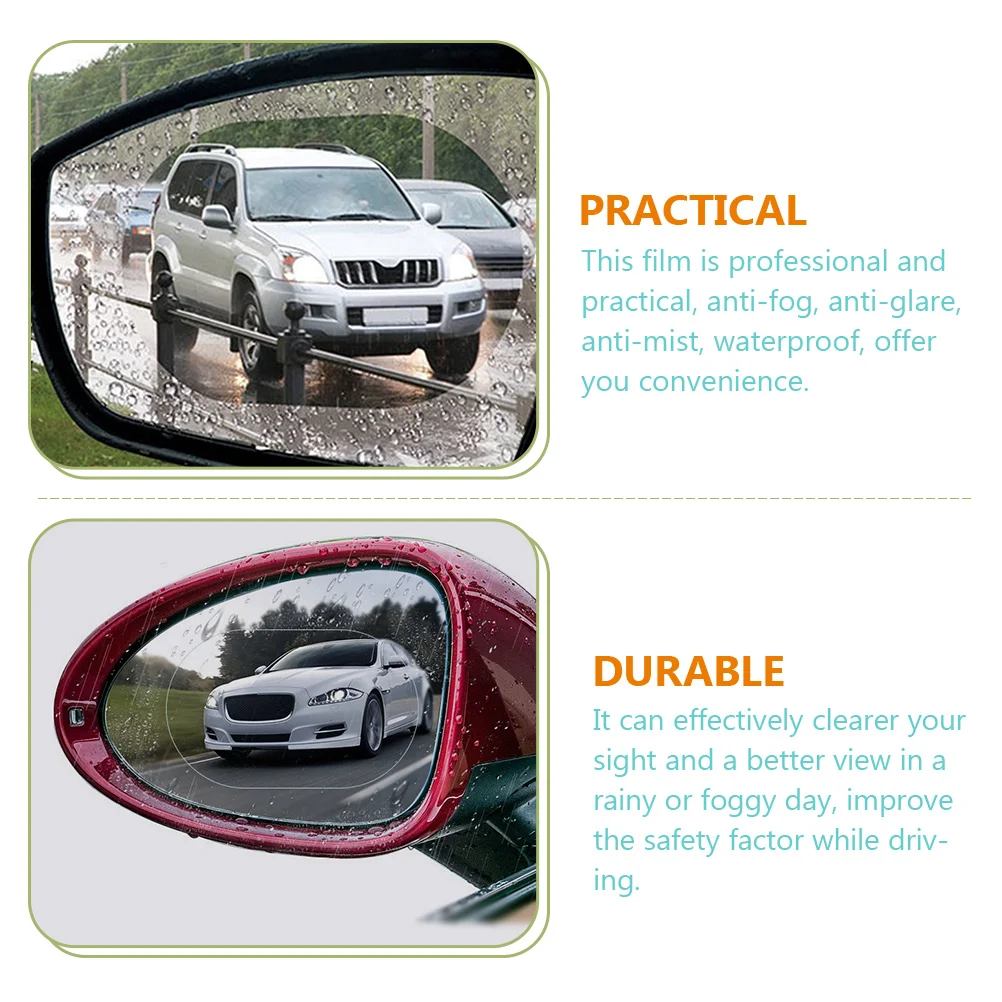 PRACTICAL

This film is professional and practical, anti-fog, anti-glare, anti-mist, waterproof, offer you convenience.

DURABLE

It can effectively clearer your sight and a better view in a rainy or foggy day, improve the safety factor while driving.