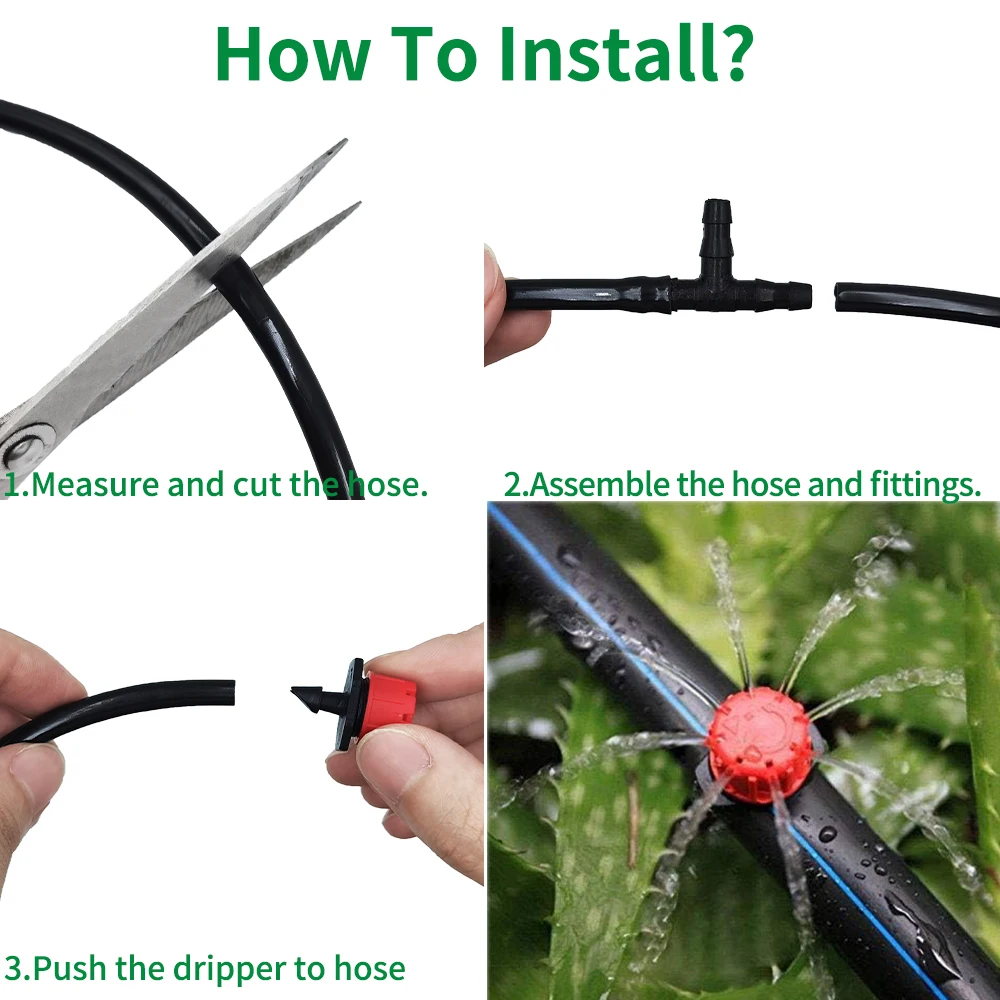 How To Install?

1.Measure and cut the hose.

2.Assemble the hose and fittings.

3.Push the dripper to hose