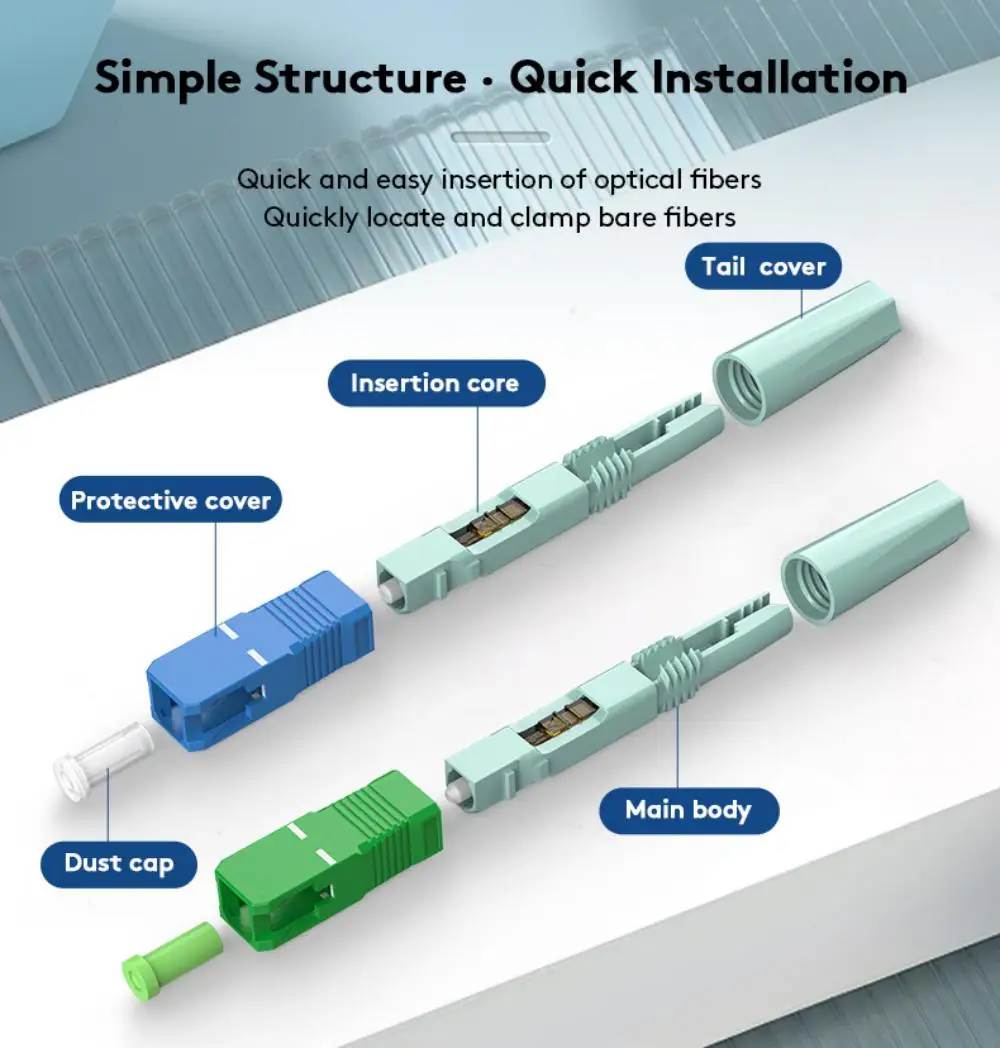 Simple Structure · Quick Installation

Quick and easy insertion of optical fibers
Quickly locate and clamp bare fibers

Tail cover

Insertion core

Protective cover

Main body

Dust cap