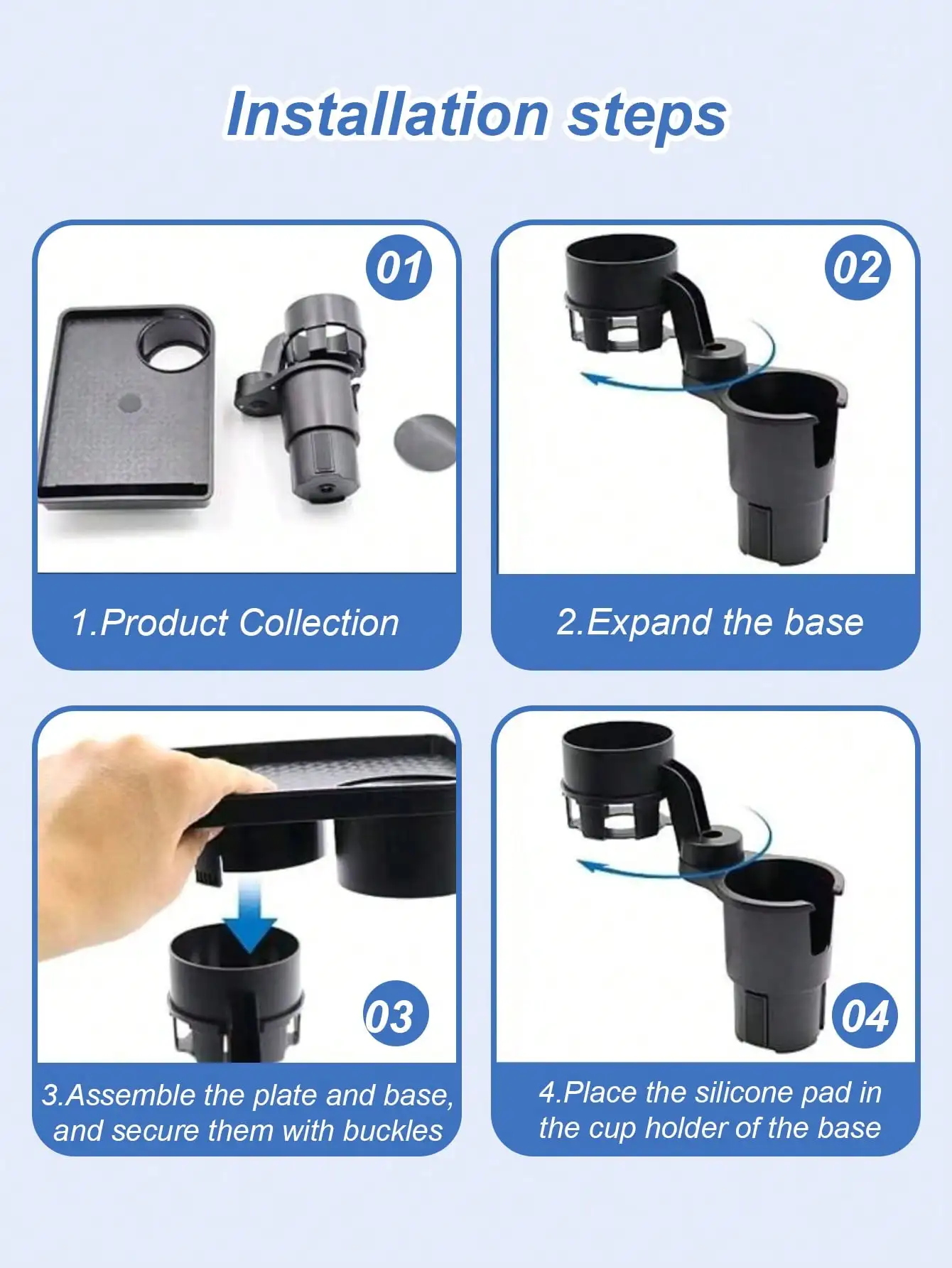 Installation steps

01

1.Product Collection

02

2.Expand the base

03

3.Assemble the plate and base, and secure them with buckles

04

4.Place the silicone pad in the cup holder of the base