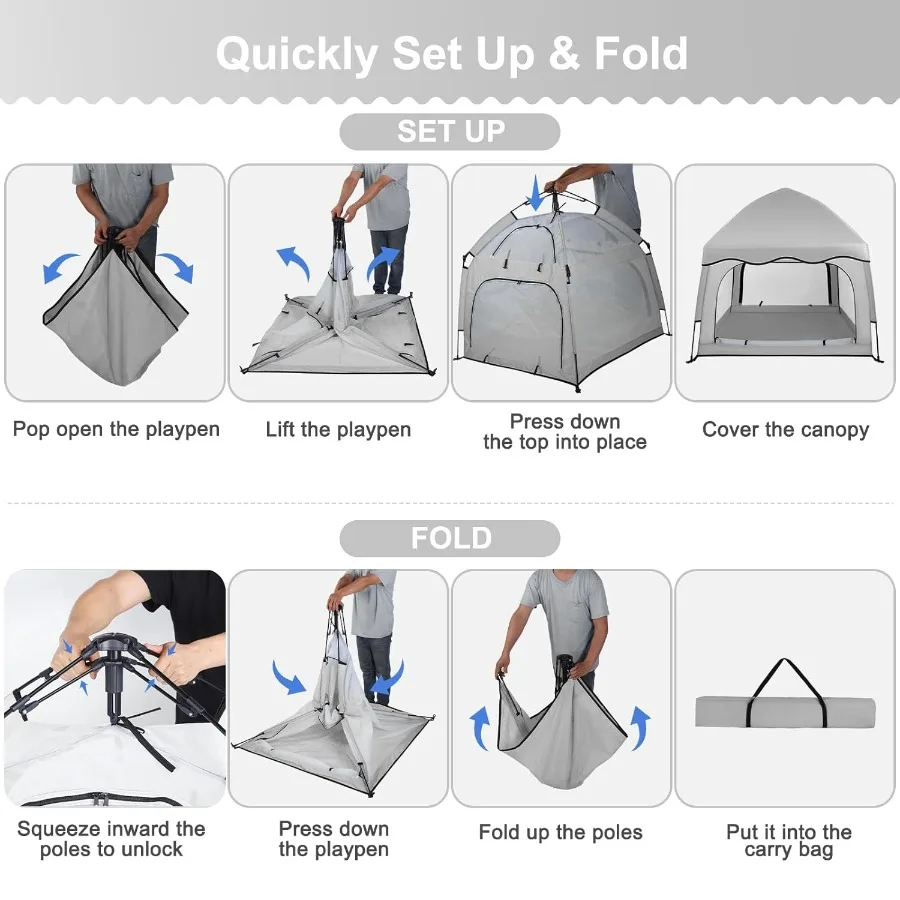 Quickly Set Up & Fold

SET UP

Pop open the playpen

Lift the playpen

Press down the top into place

Cover the canopy

FOLD

Squeeze inward the poles to unlock

Press down the playpen

Fold up the poles

Put it into the carry bag