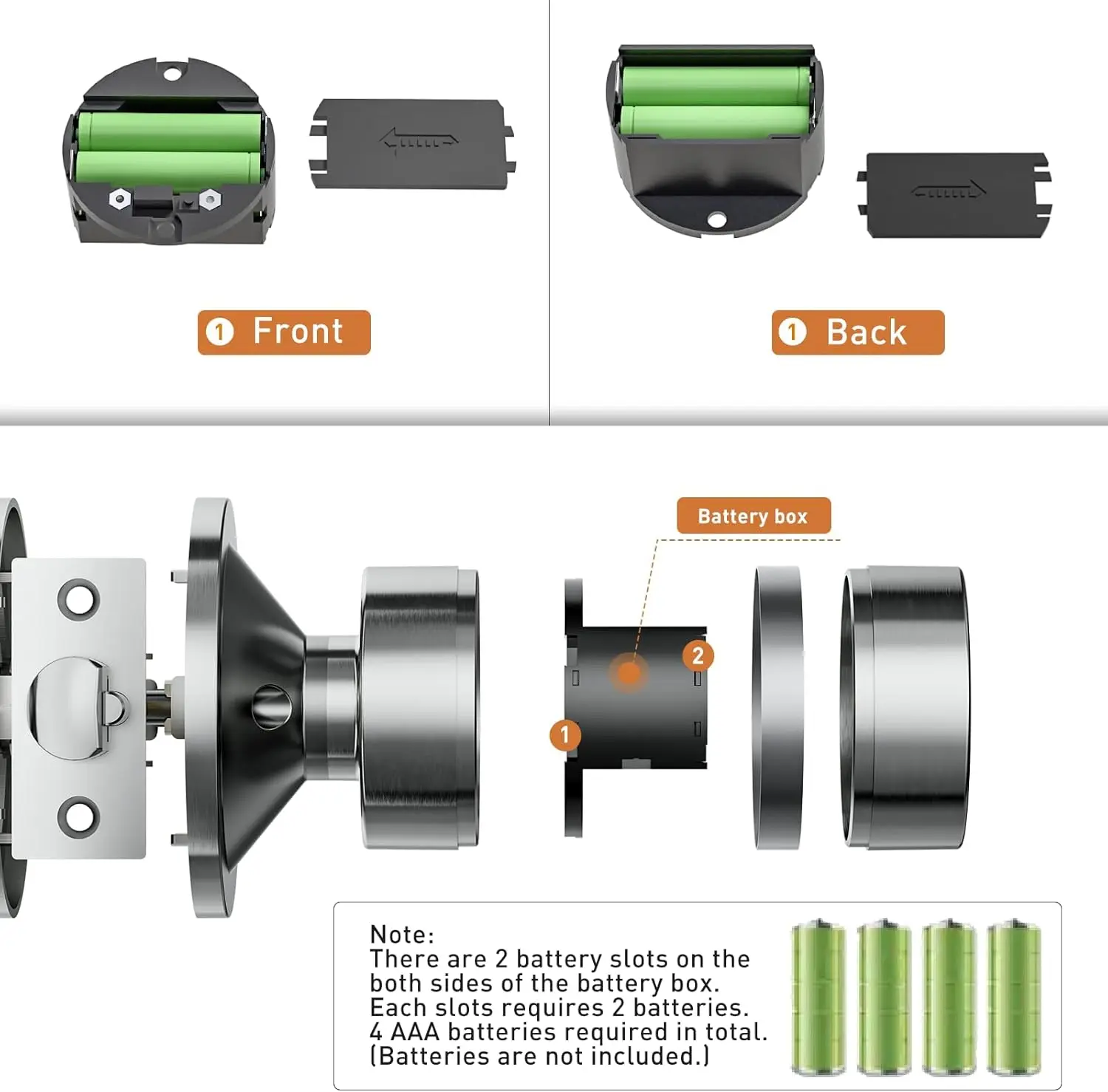 1 Front

1 Back

Battery box

2

1

Note:
There are 2 battery slots on the both sides of the battery box.
Each slots requires 2 batteries.
4 AAA batteries required in total.
(Batteries are not included.)