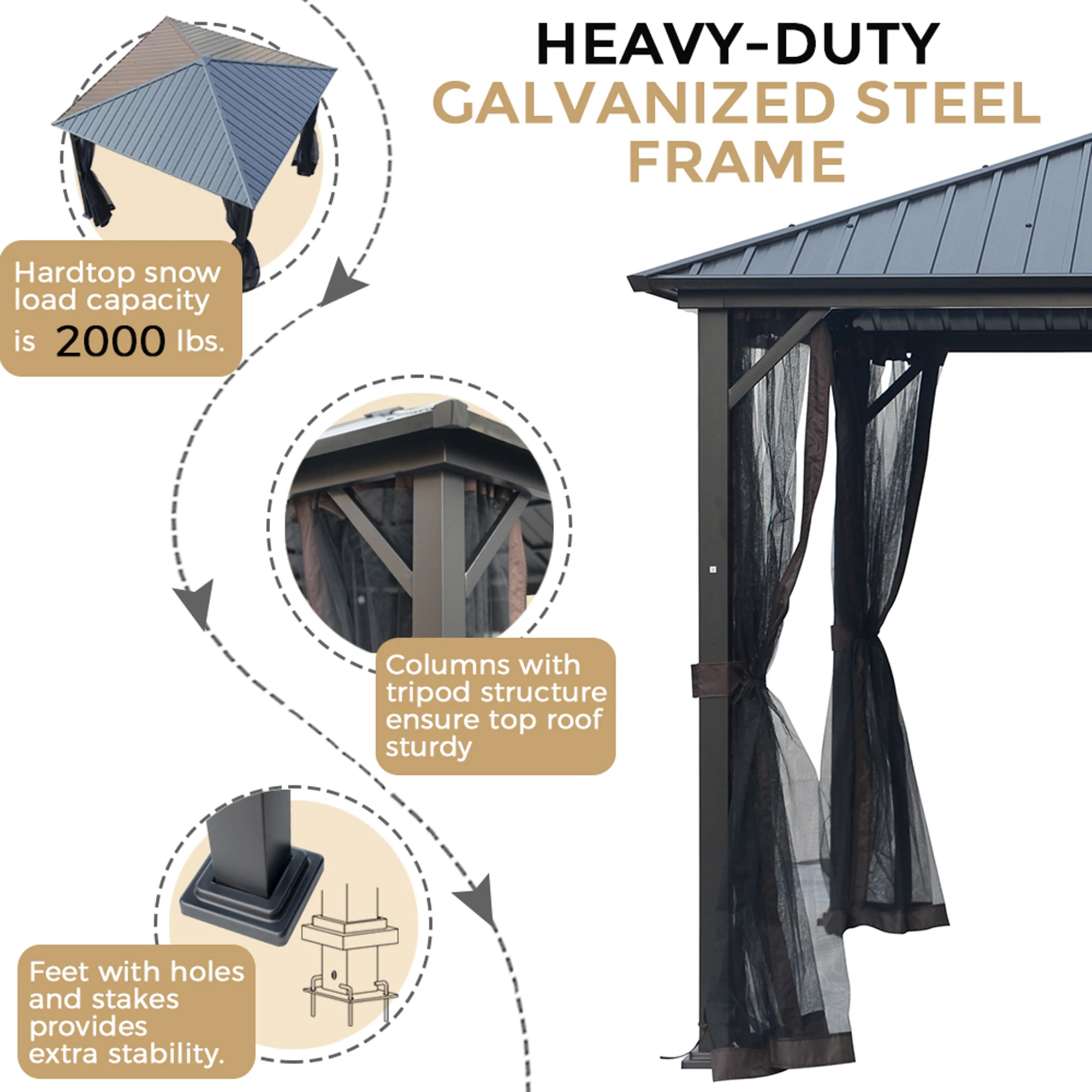 HEAVY-DUTY
GALVANIZED STEEL FRAME

Hardtop snow load capacity is 2000 lbs.

Columns with tripod structure ensure top roof sturdy

Feet with holes and stakes provides extra stability.