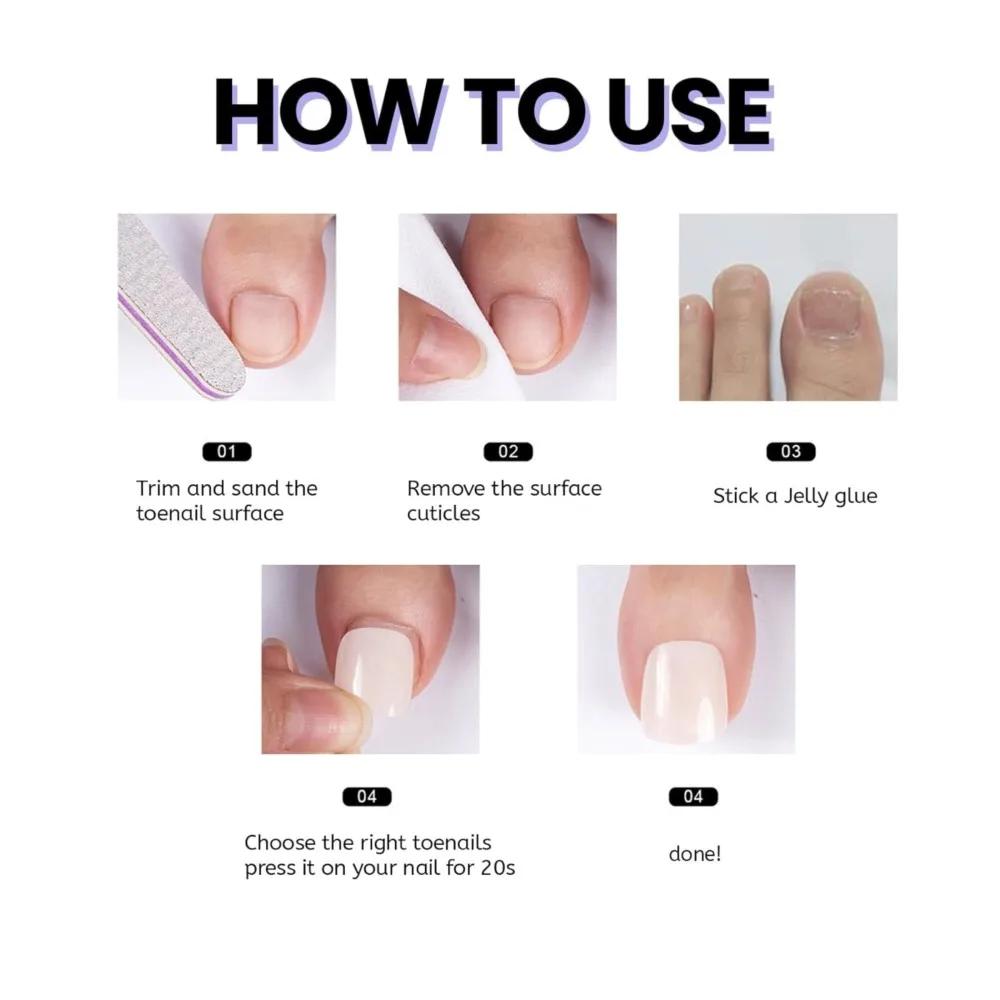 HOW TO USE

01

Trim and sand the toenail surface

02

Remove the surface cuticles

03

Stick a Jelly glue

04

Choose the right toenails press it on your nail for 20s

04

done!