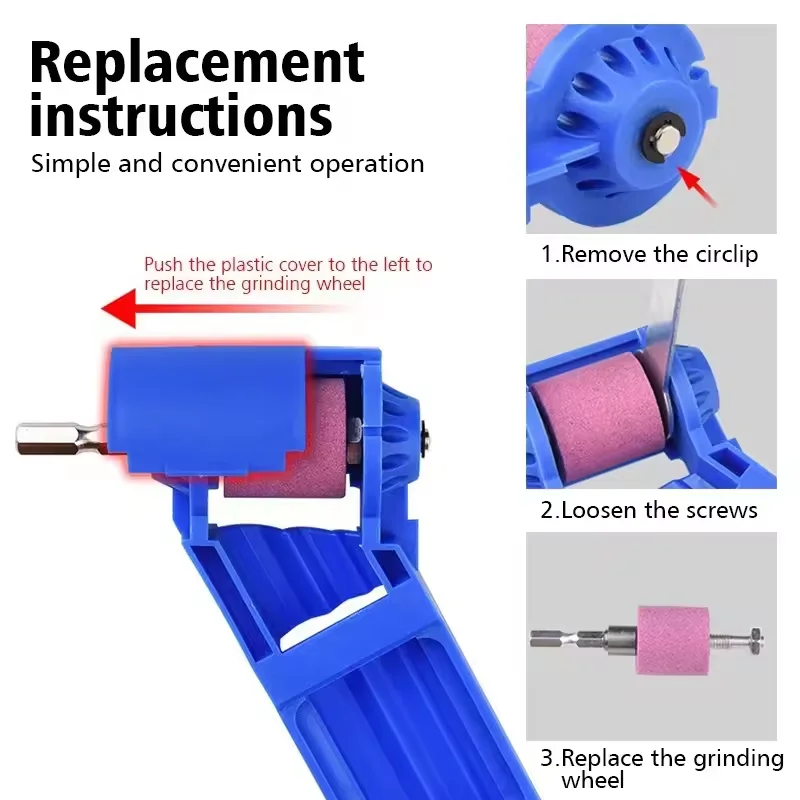 Replacement instructions
Simple and convenient operation

Push the plastic cover to the left to replace the grinding wheel

1.Remove the circlip

2.Loosen the screws

3.Replace the grinding wheel