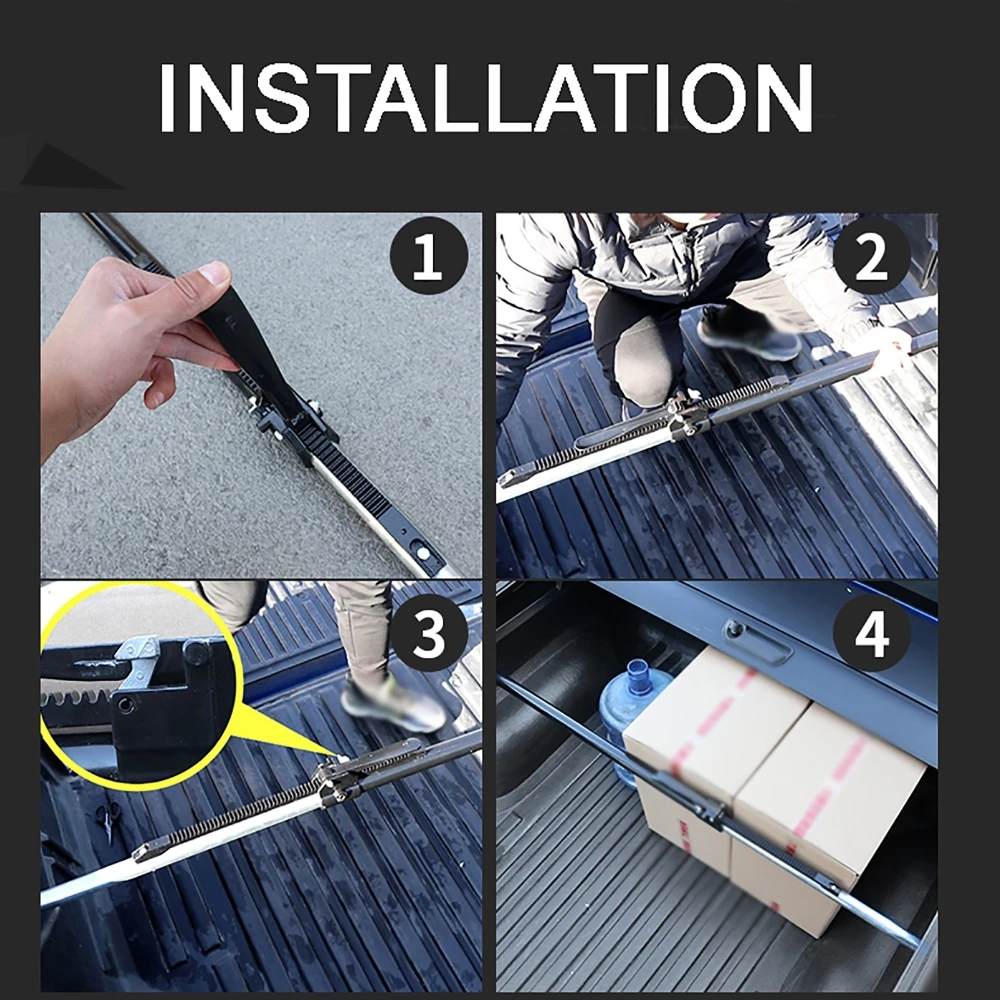 INSTALLATION

1

2

3

4