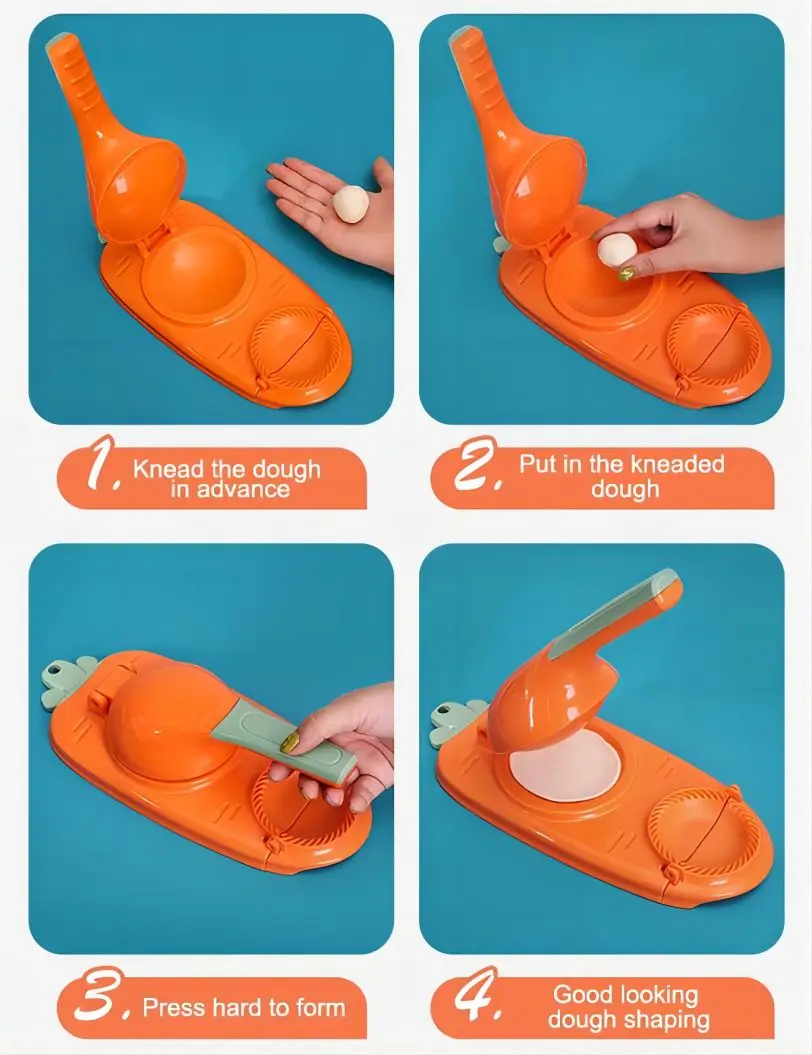 1. Knead the dough in advance

2. Put in the kneaded dough

3. Press hard to form

4. Good looking dough shaping