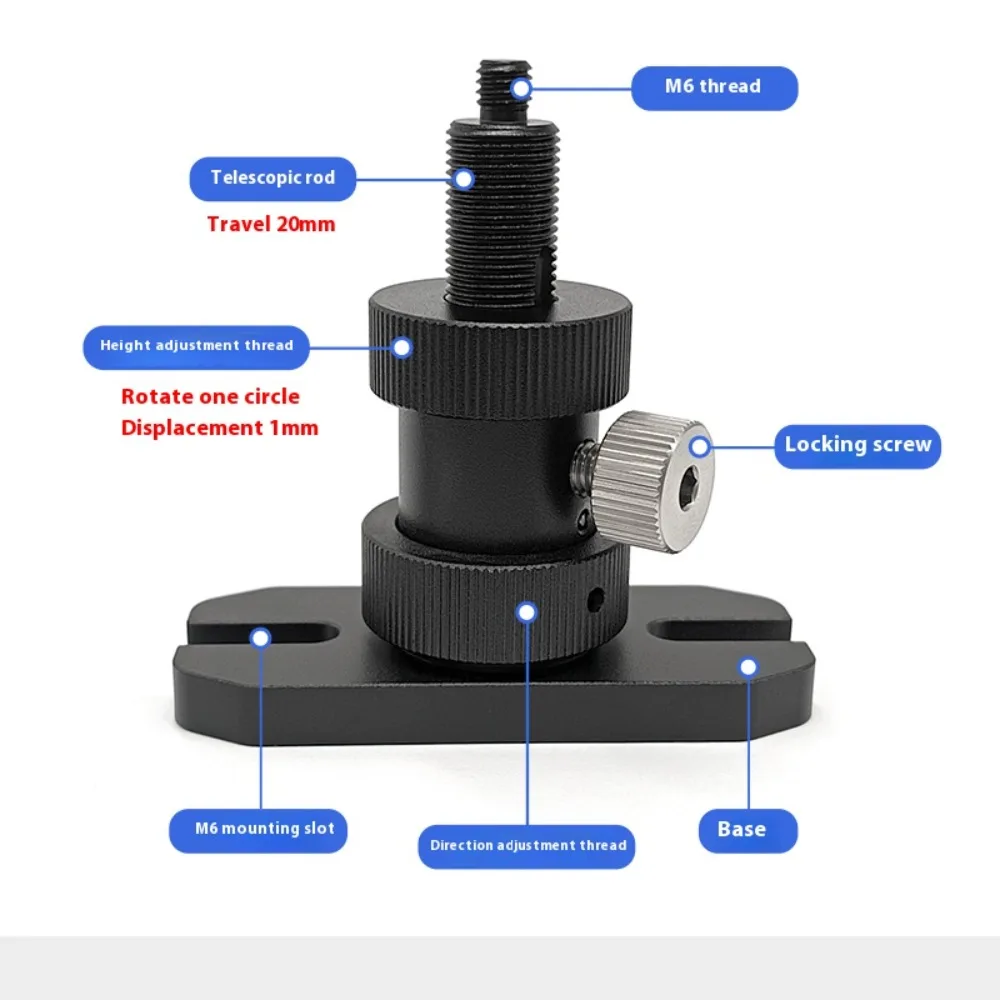 M6 thread

Telescopic rod

Travel 20mm

Height adjustment thread

Rotate one circle
Displacement 1mm

Locking screw

M6 mounting slot

Direction adjustment thread

Base