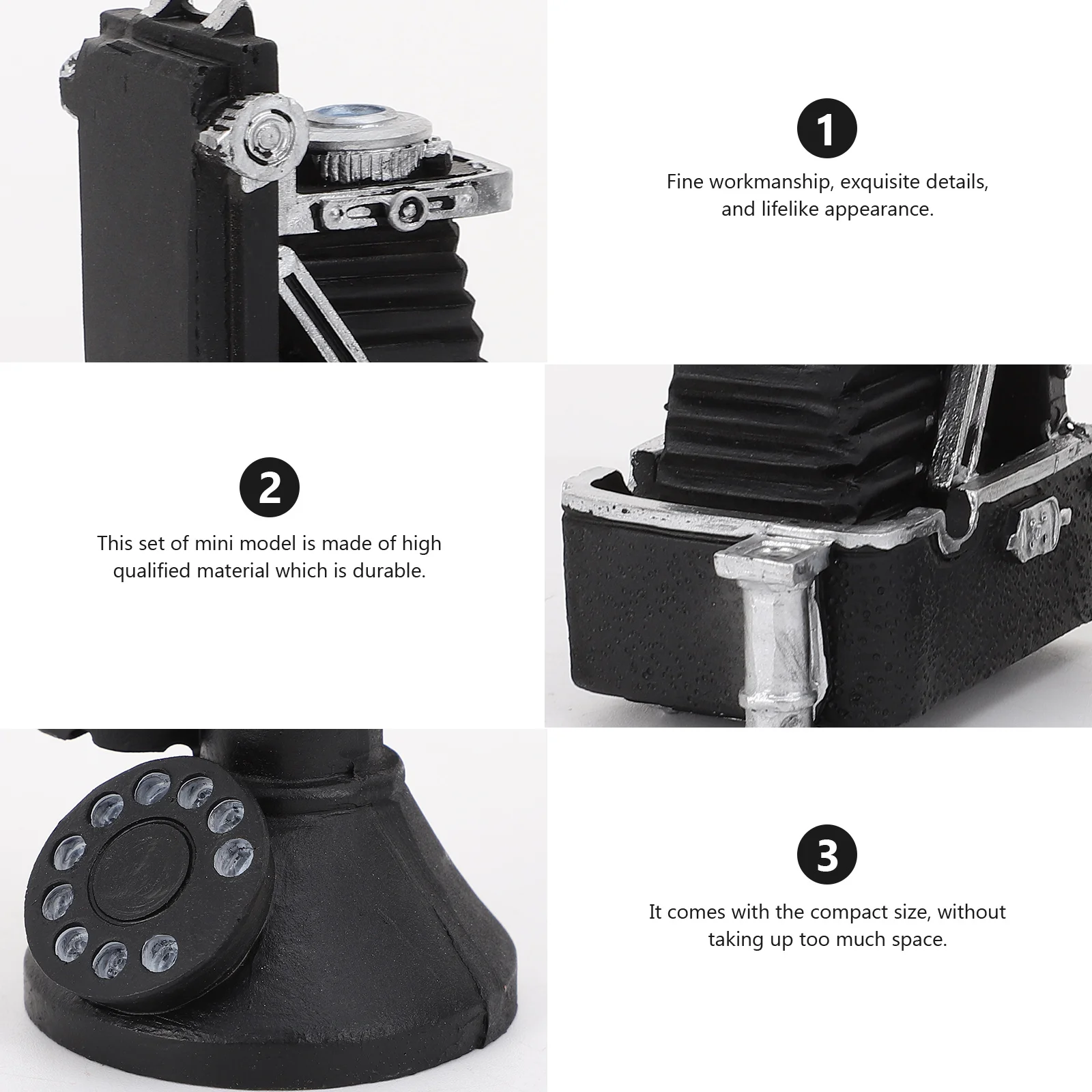 1

Fine workmanship, exquisite details, and lifelike appearance.

2

This set of mini model is made of high qualified material which is durable.

3

It comes with the compact size, without taking up too much space.