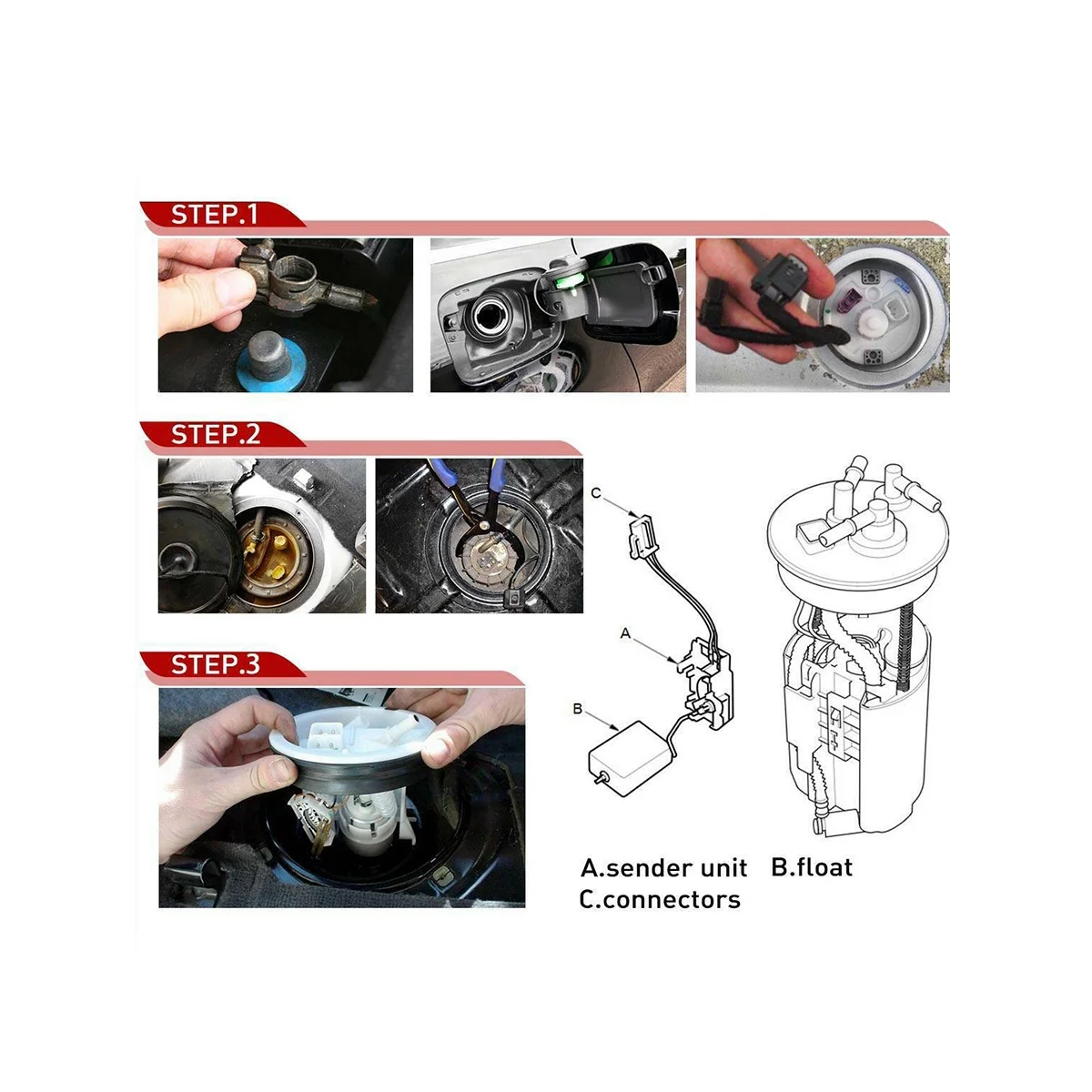 STEP.1

STEP.2

C

A

B

STEP.3

A.sender unit B.float
C.connectors