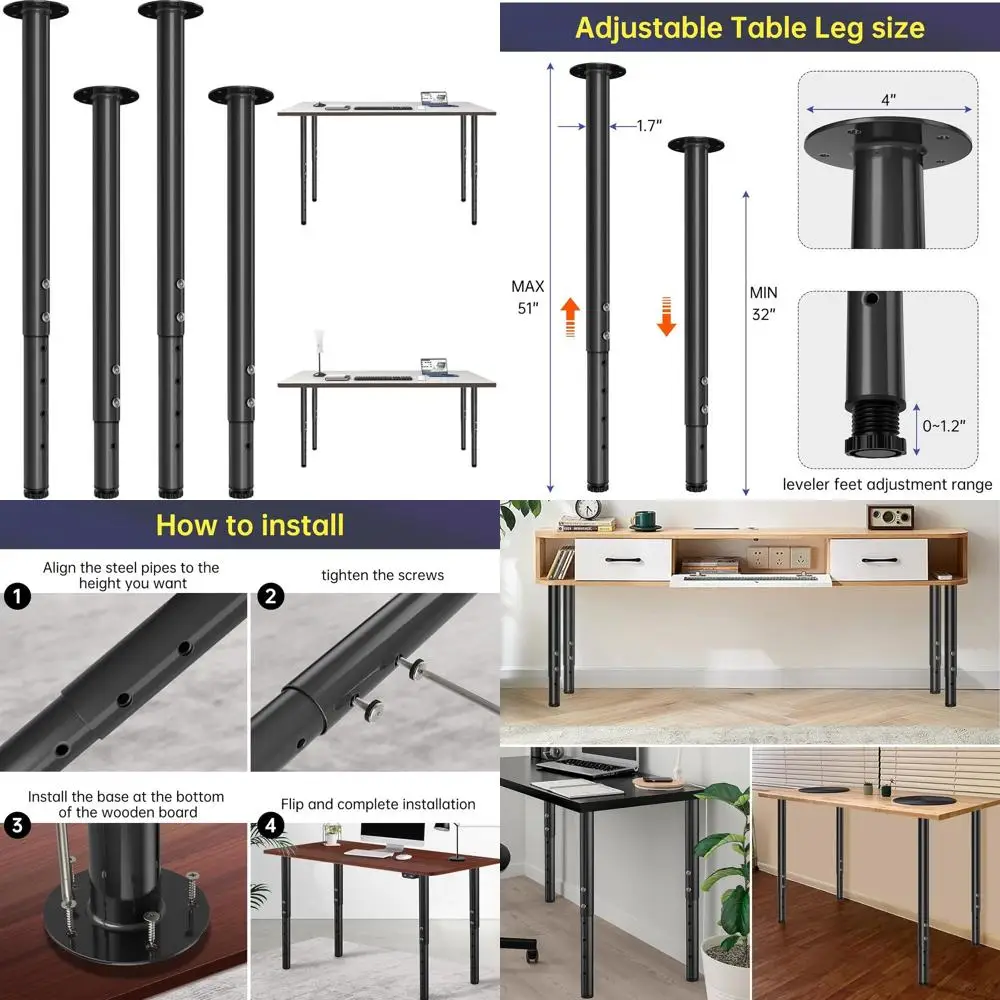 Adjustable Table Leg size

1.7"

MAX 51"

MIN 32"

4"

0~1.2"

leveler feet adjustment range

How to install

1 Align the steel pipes to the height you want

2 tighten the screws

3 Install the base at the bottom of the wooden board

4 Flip and complete installation