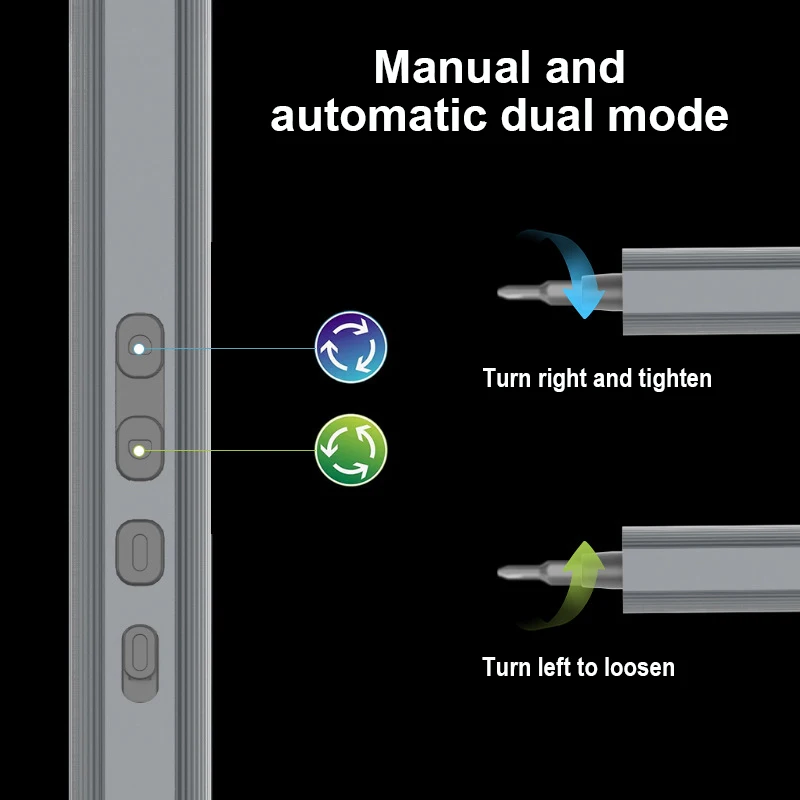 Manual and automatic dual mode

Turn right and tighten

Turn left to loosen