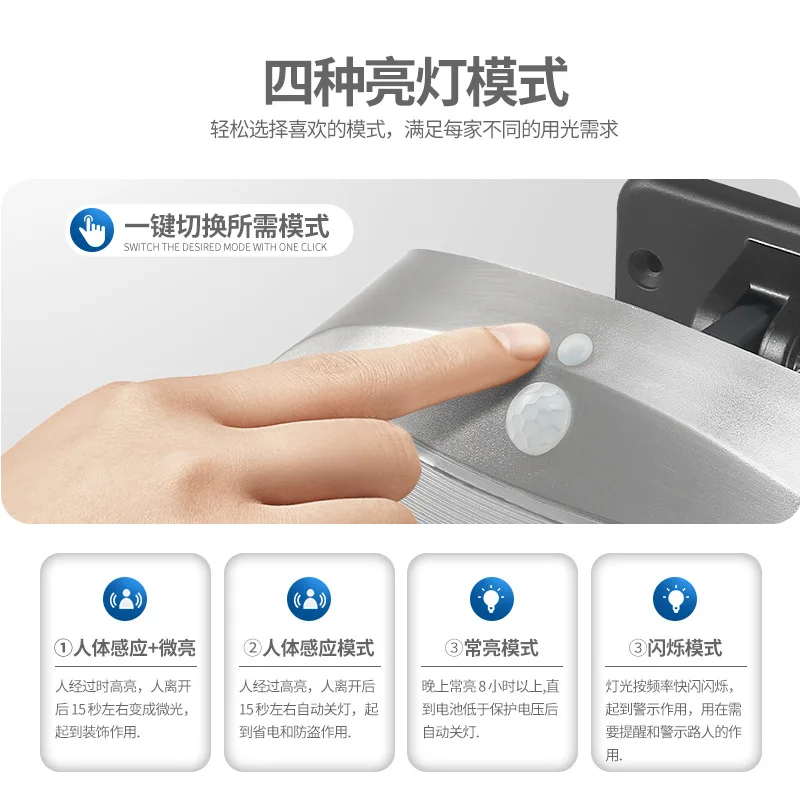 四种亮灯模式

轻松选择喜欢的模式，满足每家不同的用光需求

一键切换所需模式
SWITCH THE DESIRED MODE WITH ONE CLICK

①人体感应+微亮
人经过时高亮，人离开后15秒左右变成微光，起到装饰作用.

②人体感应模式
人经过高亮，人离开后15秒左右自动关灯，起到省电和防盗作用.

③常亮模式
晚上常亮8小时以上,直到电池低于保护电压后自动关灯.

③闪烁模式
灯光按频率快闪闪烁，起到警示作用，用在需要提醒和警示路人的作用.