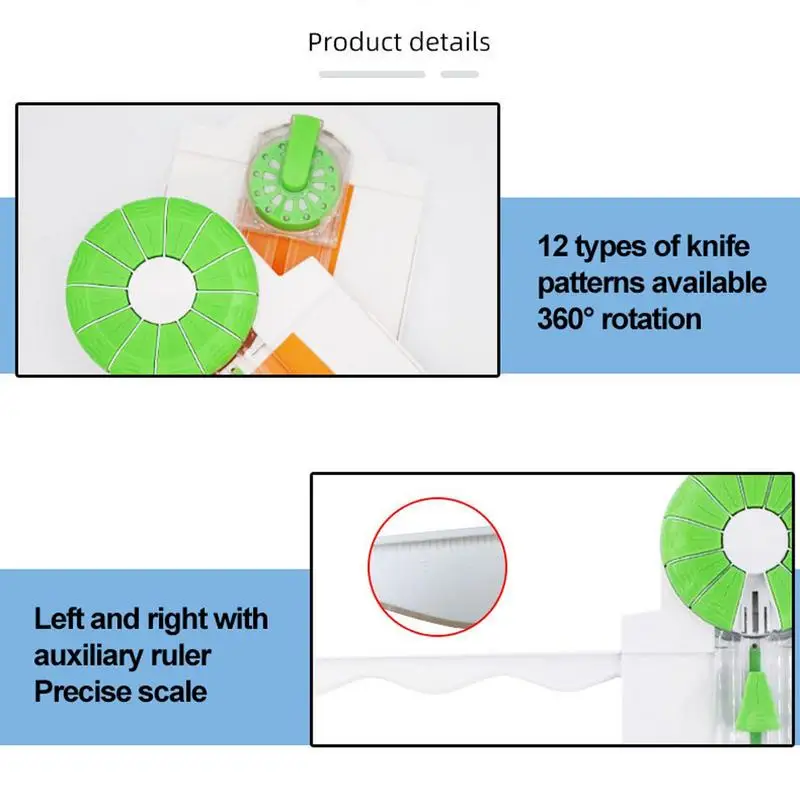 Product details

12 types of knife patterns available 360° rotation

Left and right with auxiliary ruler Precise scale