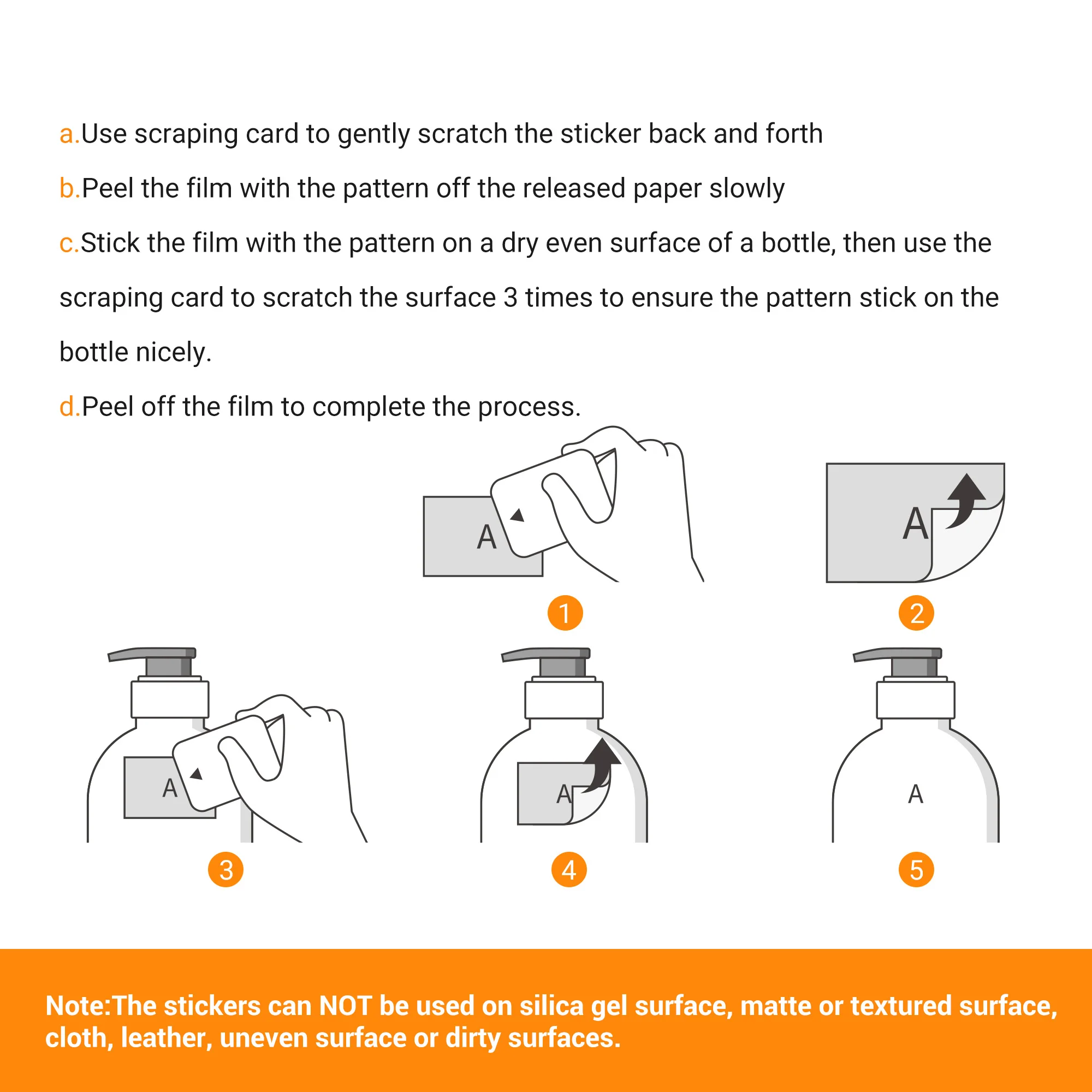 a.Use scraping card to gently scratch the sticker back and forth

b.Peel the film with the pattern off the released paper slowly

c.Stick the film with the pattern on a dry even surface of a bottle, then use the scraping card to scratch the surface 3 times to ensure the pattern stick on the bottle nicely.

d.Peel off the film to complete the process.

A

1

A

2

A

3

A

4

A

5

Note:The stickers can NOT be used on silica gel surface, matte or textured surface, cloth, leather, uneven surface or dirty surfaces.