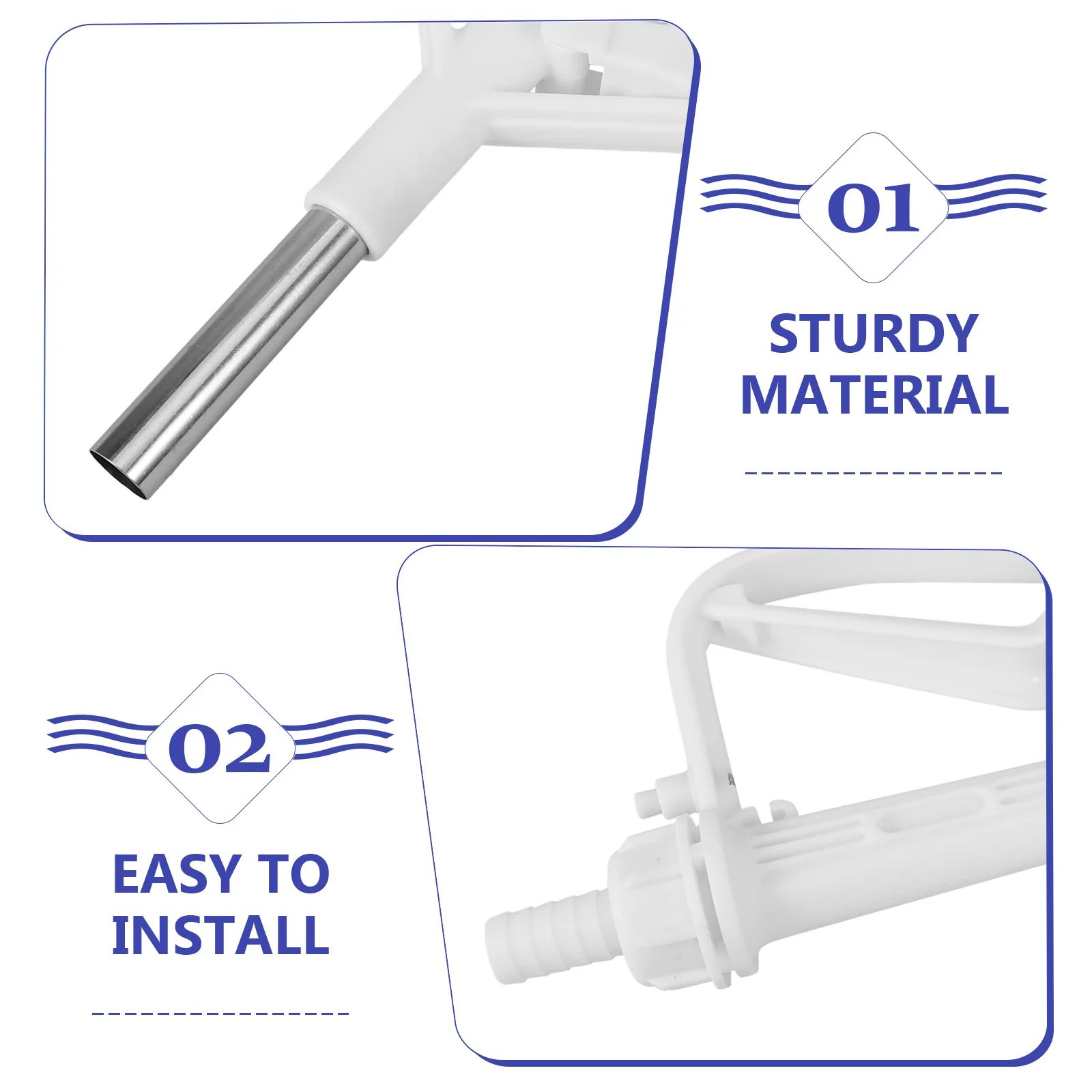 01

STURDY MATERIAL

02

EASY TO INSTALL