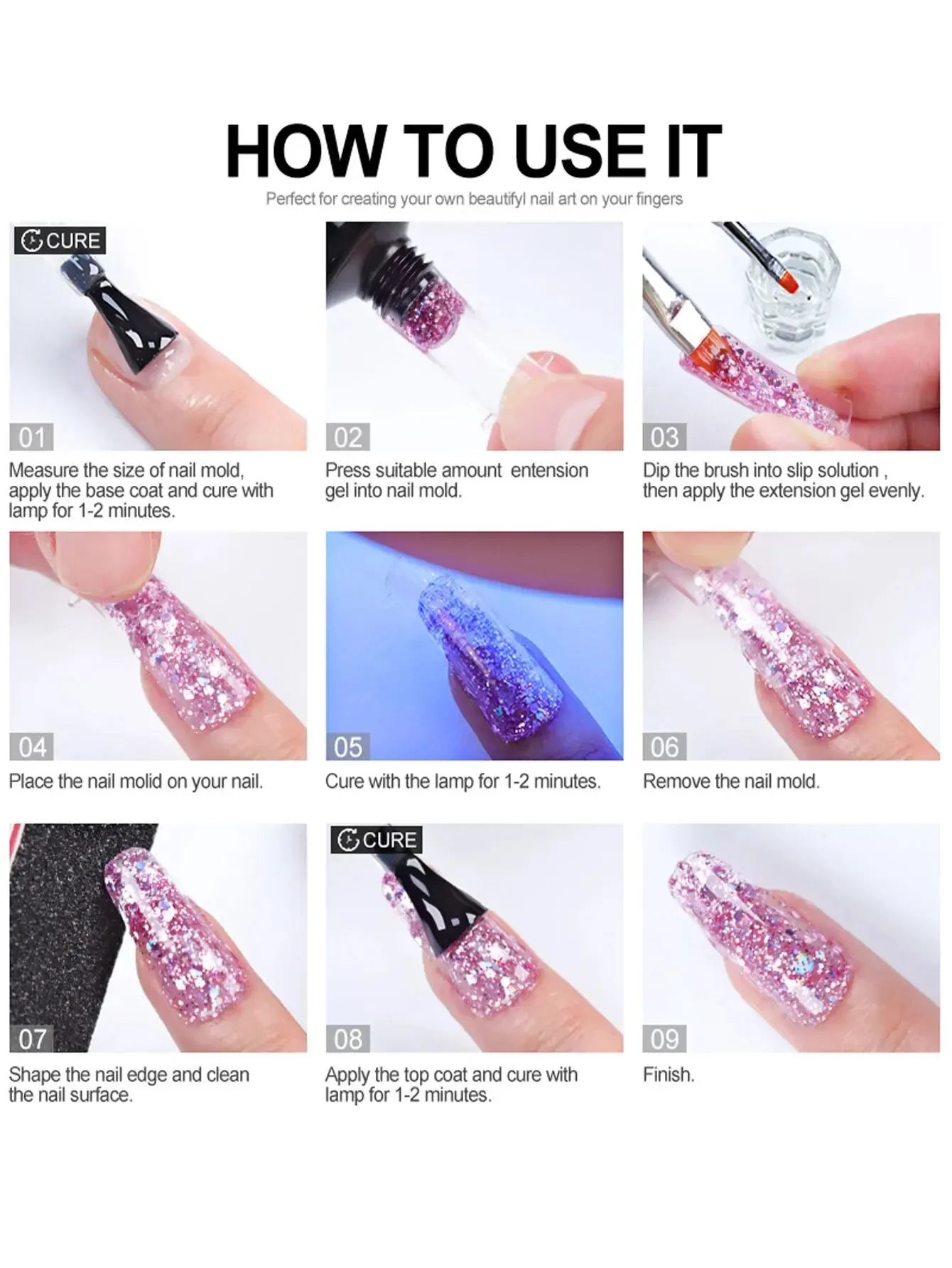 HOW TO USE IT

Perfect for creating your own beautifyl nail art on your fingers

CURE

01

Measure the size of nail mold, apply the base coat and cure with lamp for 1-2 minutes.

02

Press suitable amount entension gel into nail mold.

03

Dip the brush into slip solution , then apply the extension gel evenly.

04

Place the nail molid on your nail.

05

Cure with the lamp for 1-2 minutes.

06

Remove the nail mold.

07

Shape the nail edge and clean the nail surface.

CURE

08

Apply the top coat and cure with lamp for 1-2 minutes.

09

Finish.